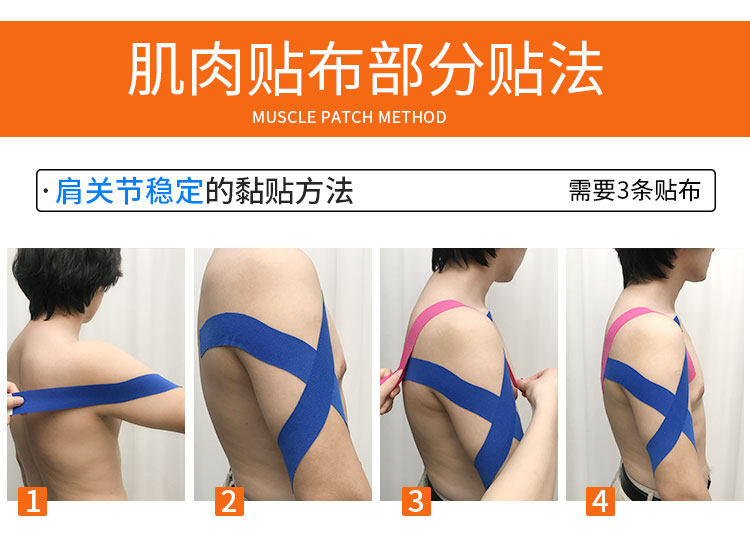 肌肉贴布部分贴法
MUSCLE PATCH METHOD

· 肩关节稳定的黏贴方法

需要3条贴布

1

2

3

4