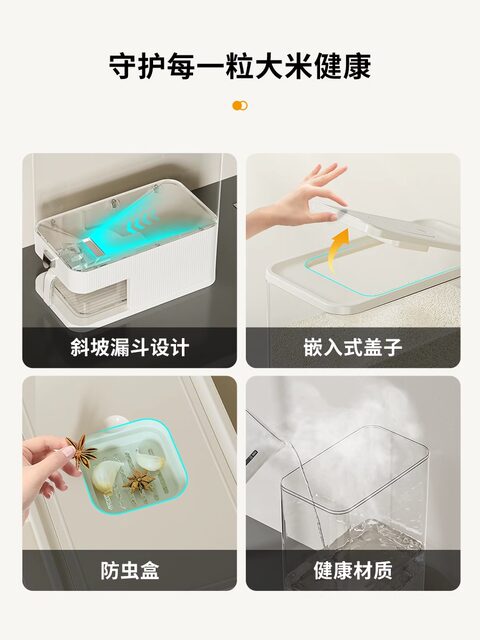 守护每一粒大米健康

斜坡漏斗设计

嵌入式盖子

防虫盒

健康材质