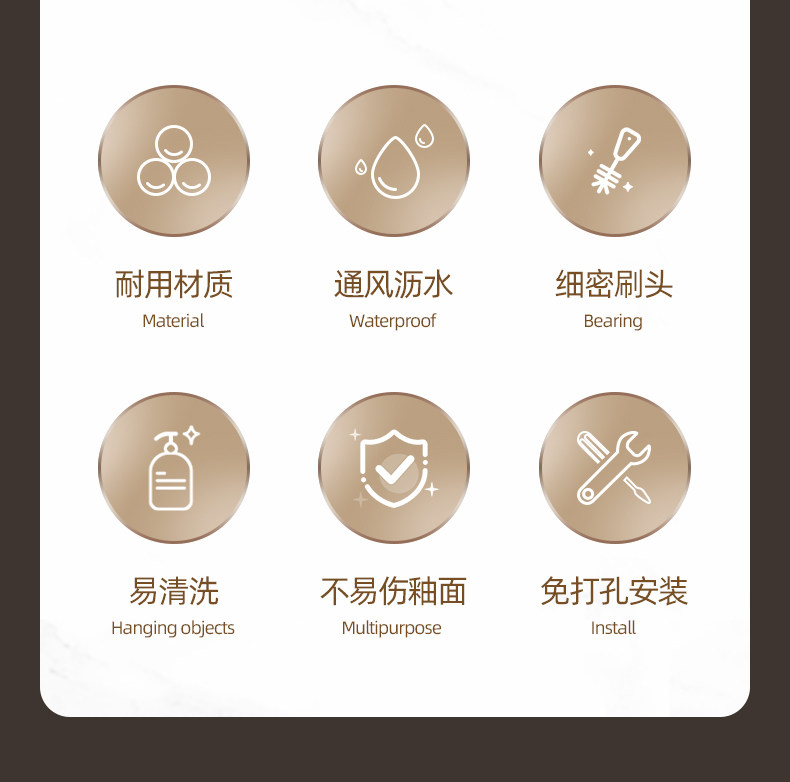 耐用材质
Material

通风沥水
Waterproof

细密刷头
Bearing

易清洗
Hanging objects

不易伤釉面
Multipurpose

免打孔安装
Install