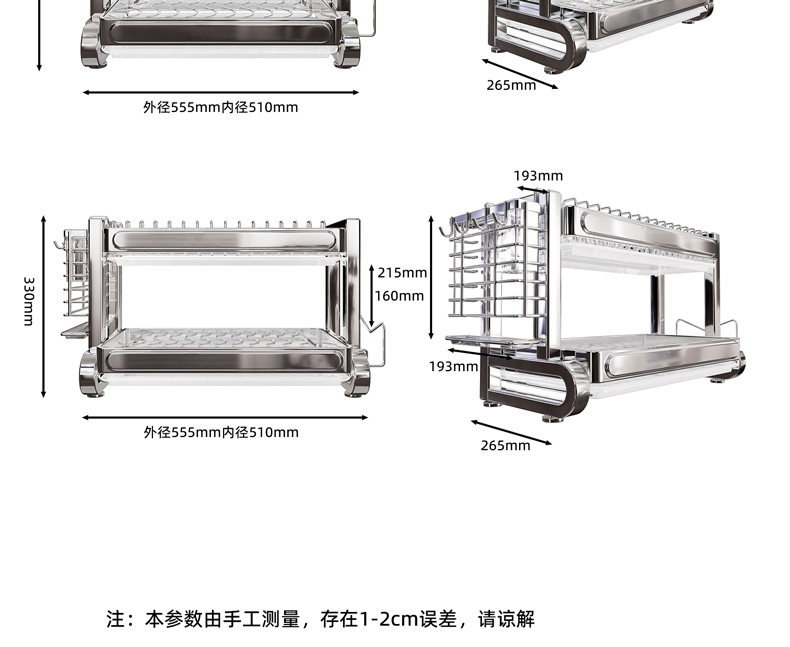 265mm

外径555mm内径510mm

193mm

330mm

215mm

160mm

193mm

外径555mm内径510mm

265mm

注：本参数由手工测量，存在1-2cm误差，请谅解