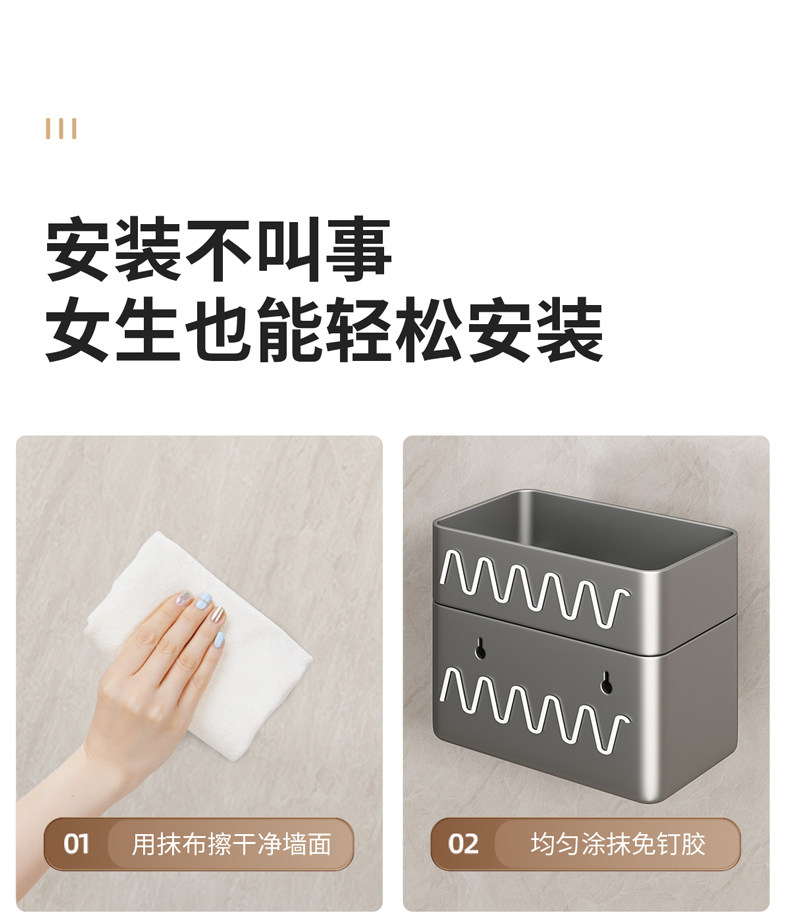 安装不叫事
女生也能轻松安装

01 用抹布擦干净墙面

02 均匀涂抹免钉胶