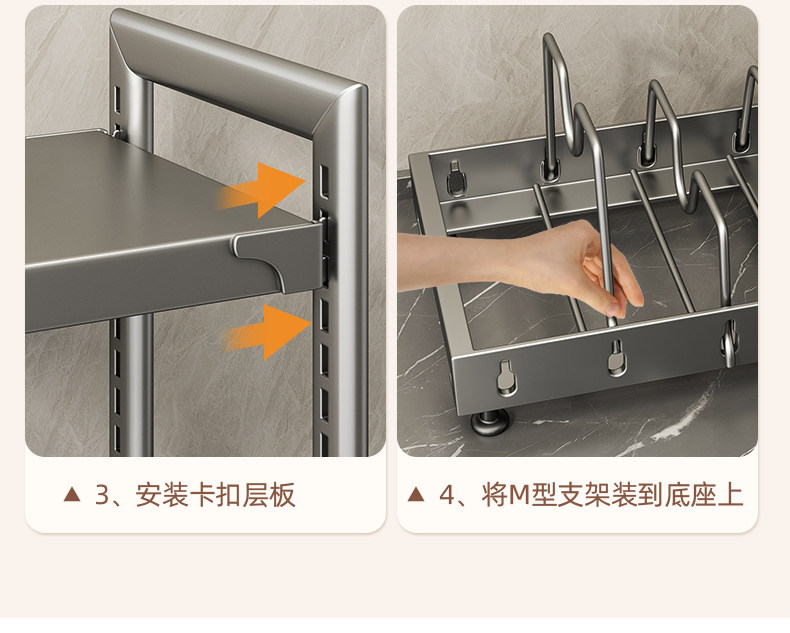 ▲ 3、安装卡扣层板

▲ 4、将M型支架装到底座上