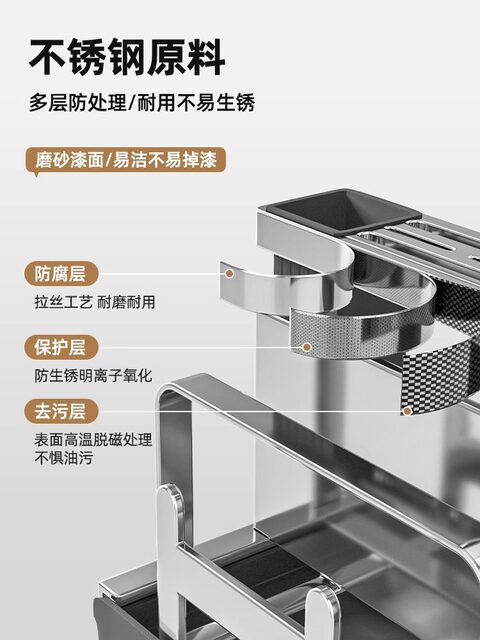 不锈钢原料

多层防处理/耐用不易生锈

磨砂漆面/易洁不易掉漆

防腐层

拉丝工艺 耐磨耐用

保护层

防生锈明离子氧化

去污层

表面高温脱磁处理
不惧油污