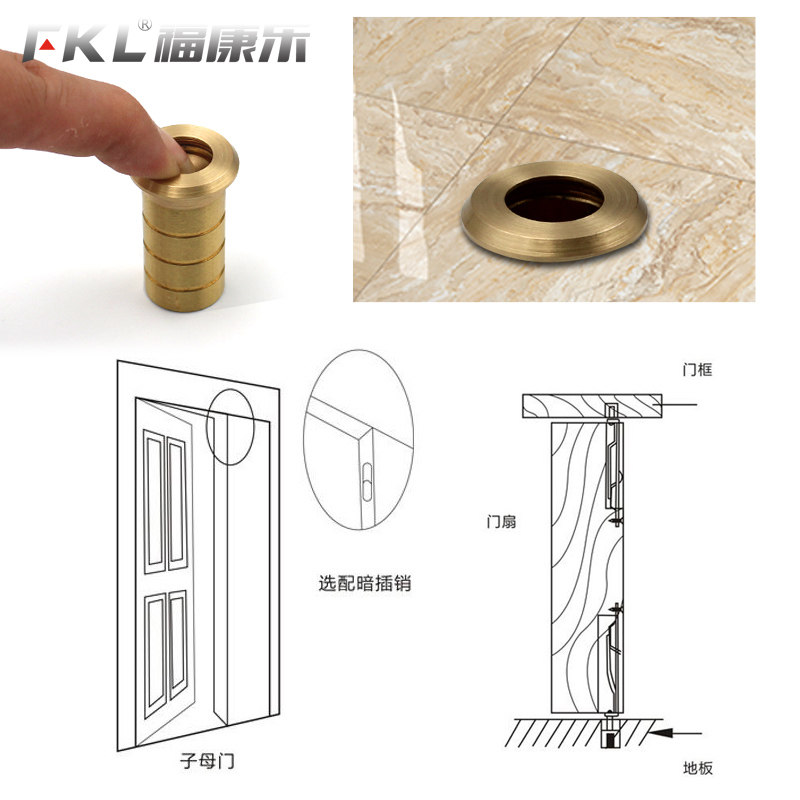 FKL® 福康乐

门框

门扇

选配暗插销

子母门

地板