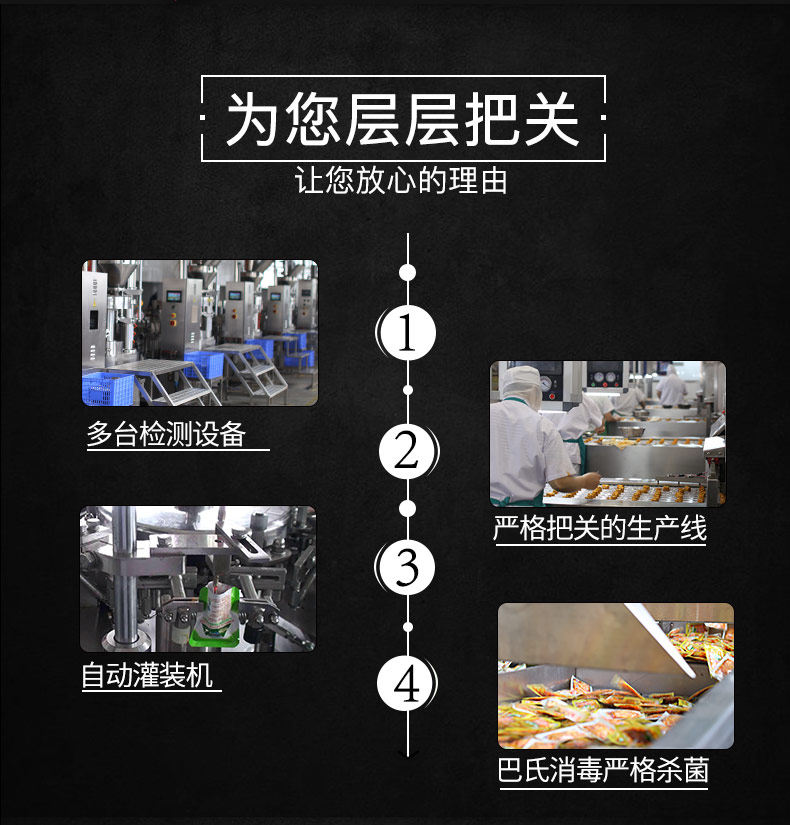 为您层层把关
让您放心的理由

1

多台检测设备

2

严格把关的生产线

3

自动灌装机

4

巴氏消毒严格杀菌