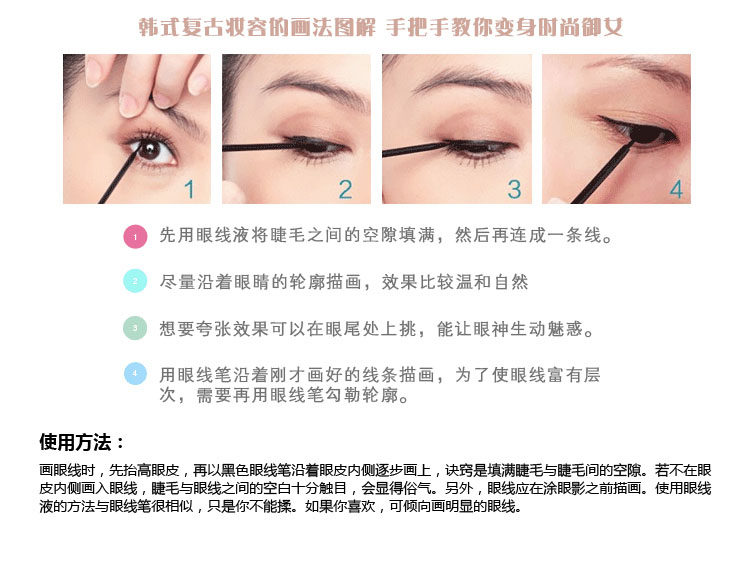 韩式复古妆容的画法图解 手把手教你变身时尚御女

1

2

3

4

1 先用眼线液将睫毛之间的空隙填满，然后再连成一条线。

2 尽量沿着眼睛的轮廓描画，效果比较温和自然

3 想要夸张效果可以在眼尾处上挑，能让眼神生动魅惑。

4 用眼线笔沿着刚才画好的线条描画，为了使眼线富有层次，需要再用眼线笔勾勒轮廓。

使用方法：

画眼线时，先抬高眼皮，再以黑色眼线笔沿着眼皮内侧逐步画上，诀窍是填满睫毛与睫毛间的空隙。若不在眼皮内侧画入眼线，睫毛与眼线之间的空白十分触目，会显得俗气。另外，眼线应在涂眼影之前描画。使用眼线液的方法与眼线笔很相似，只是你不能揉。如果你喜欢，可倾向画明显的眼线。