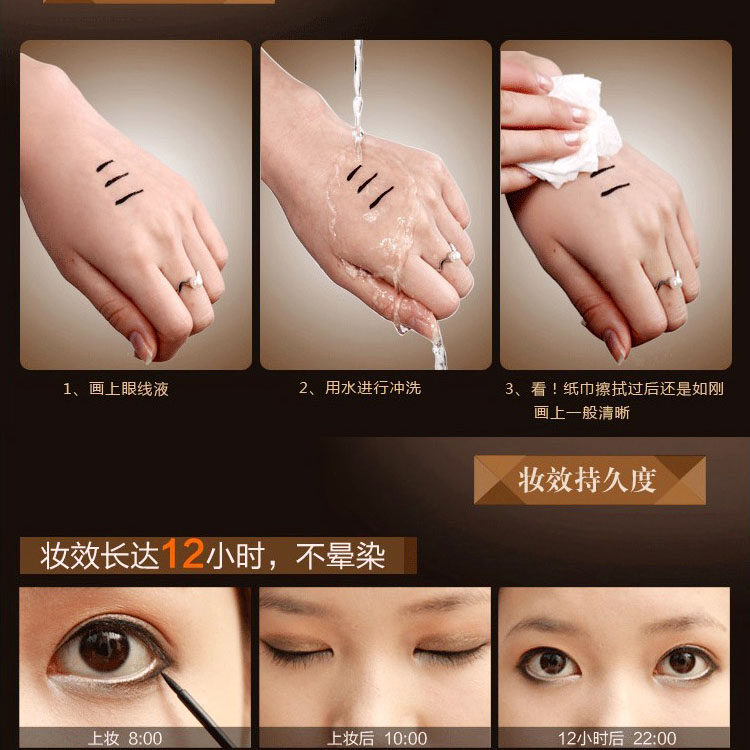 1、画上眼线液

2、用水进行冲洗

3、看！纸巾擦拭过后还是如刚画上一般清晰

妆效持久度

妆效长达12小时，不晕染

上妆 8:00

上妆后 10:00

12小时后 22:00