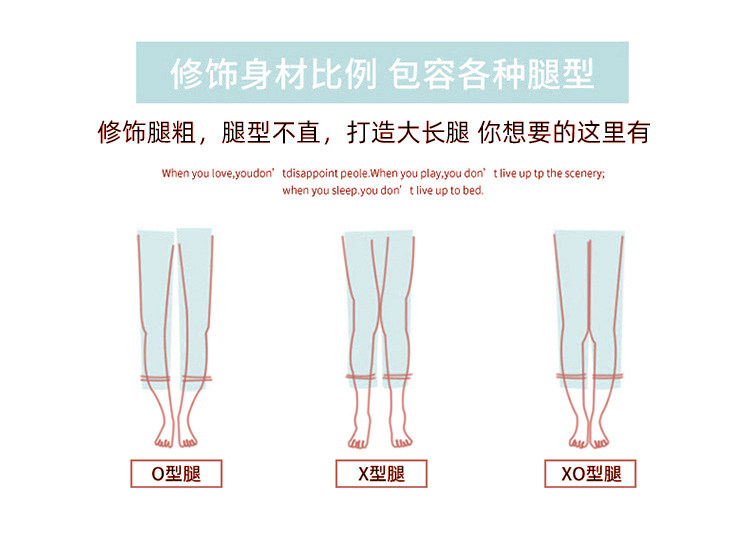 修饰身材比例 包容各种腿型

修饰腿粗，腿型不直，打造大长腿 你想要的这里有

When you love,youdon’tdisappoint peole.When you play,you don’t live up tp the scenery; when you sleep.you don’t live up to bed.

O型腿

X型腿

XO型腿