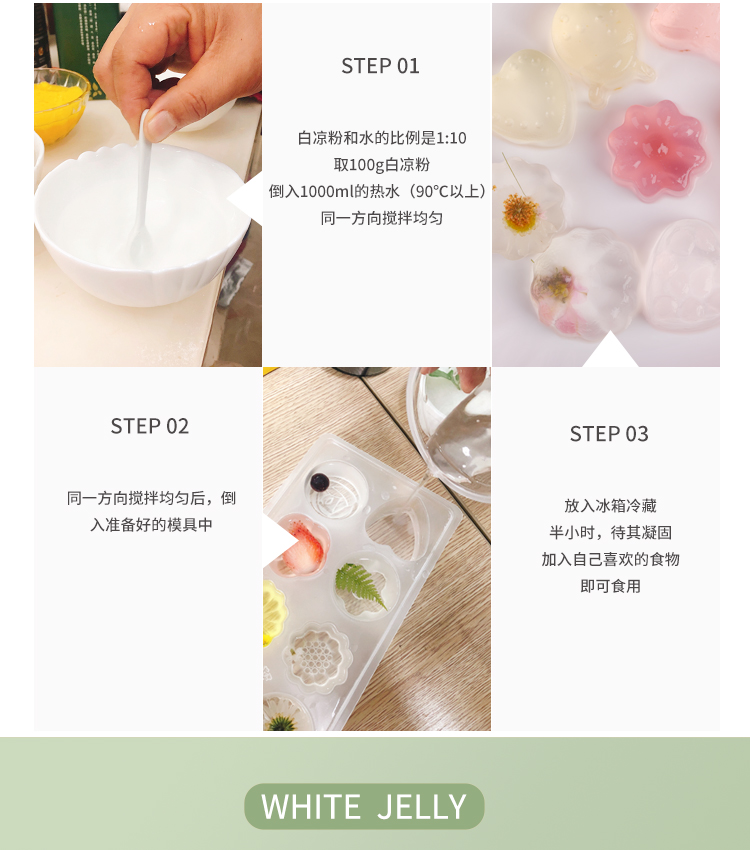 STEP 01

白凉粉和水的比例是1:10
取100g白凉粉
倒入1000ml的热水（90℃以上）
同一方向搅拌均匀

STEP 02

同一方向搅拌均匀后，倒入准备好的模具中

STEP 03

放入冰箱冷藏
半小时，待其凝固
加入自己喜欢的食物
即可食用

WHITE JELLY