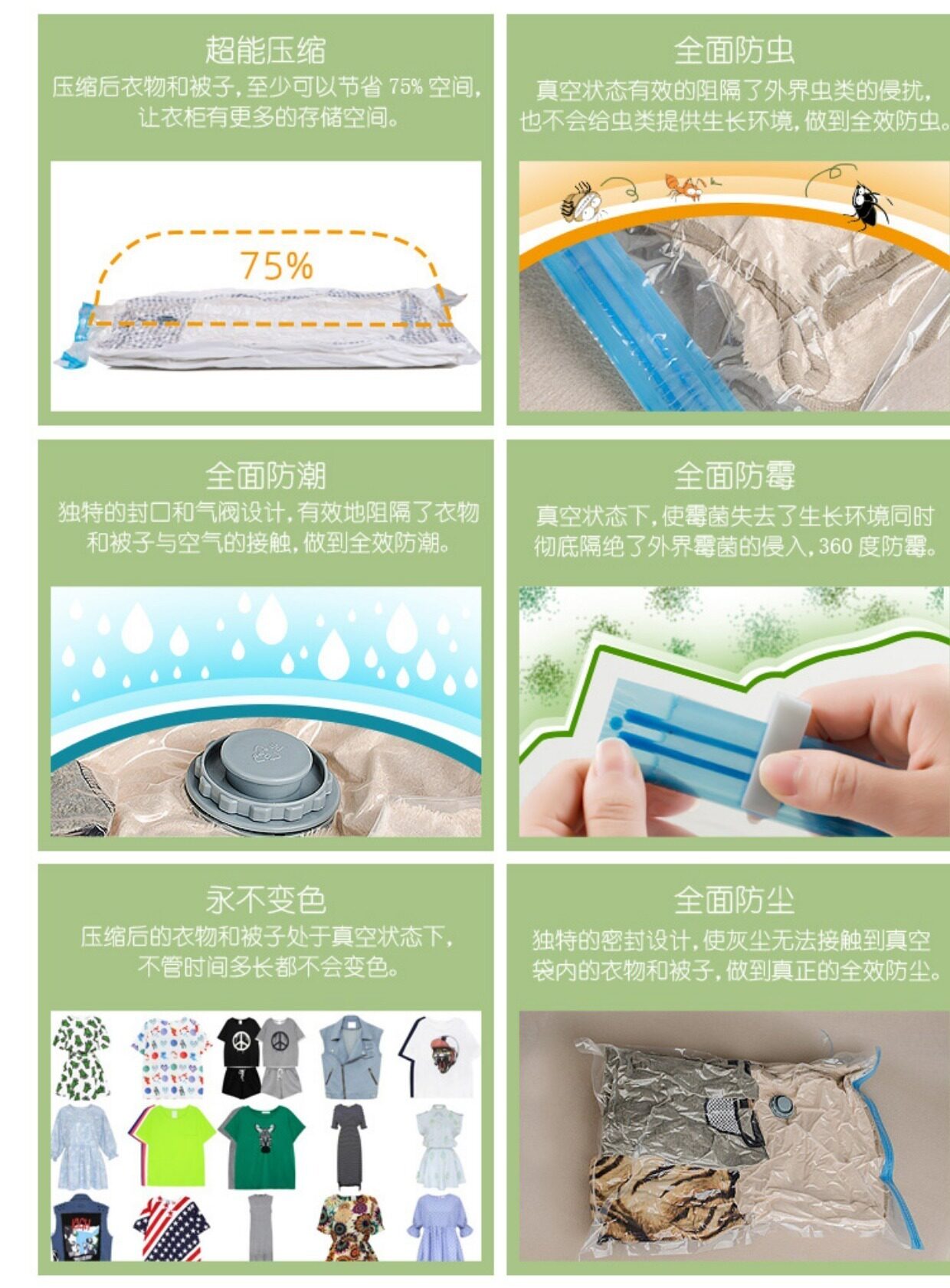 超能压缩

压缩后衣物和被子，至少可以节省 75% 空间，让衣柜有更多的存储空间。

75%

全面防虫

真空状态有效的阻隔了外界虫类的侵扰，也不会给虫类提供生长环境，做到全效防虫。

全面防潮

独特的封口和气阀设计，有效地阻隔了衣物和被子与空气的接触，做到全效防潮。

全面防霉

真空状态下，使霉菌失去了生长环境同时彻底隔绝了外界霉菌的侵入，360 度防霉。

永不变色

压缩后的衣物和被子处于真空状态下，不管时间多长都不会变色。

全面防尘

独特的密封设计，使灰尘无法接触到真空袋内的衣物和被子，做到真正的全效防尘。