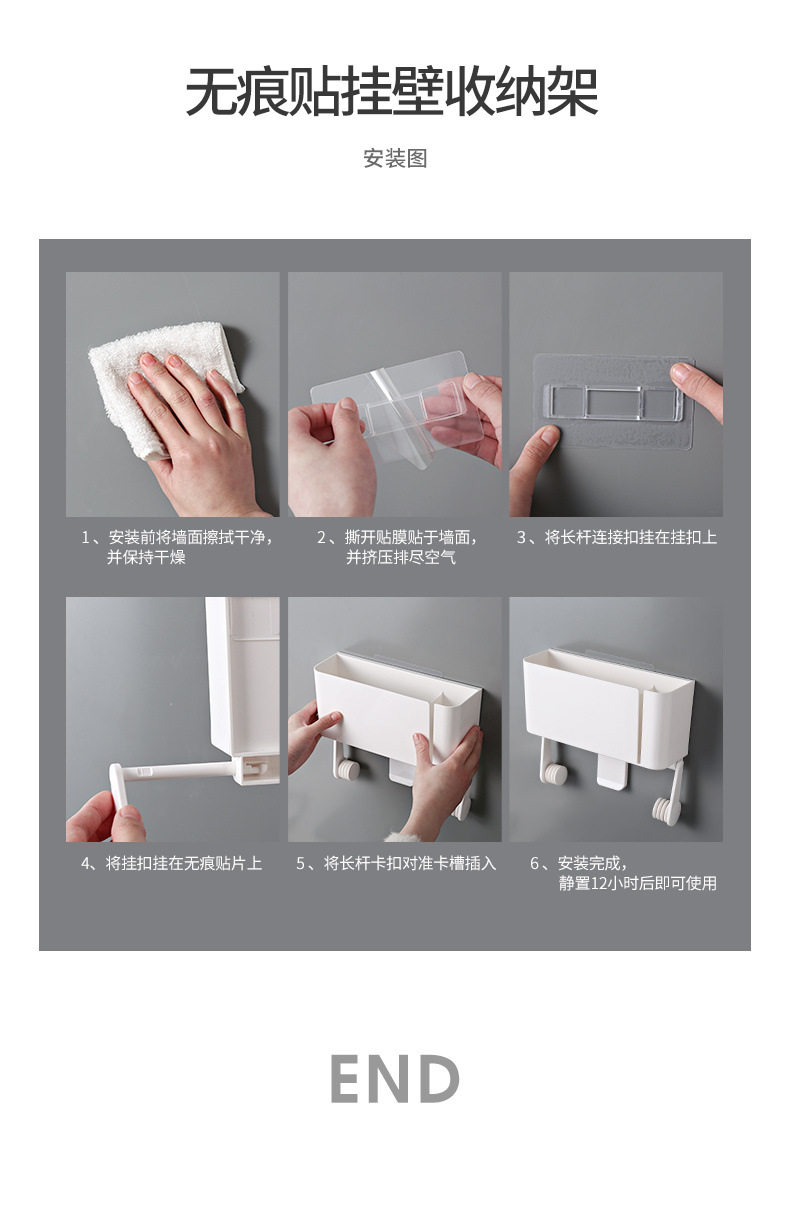 无痕贴挂壁收纳架

安装图

1、安装前将墙面擦拭干净，并保持干燥

2、撕开贴膜贴于墙面，并挤压排尽空气

3、将长杆连接扣挂在挂扣上

4、将挂扣挂在无痕贴片上

5、将长杆卡扣对准卡槽插入

6、安装完成，静置12小时后即可使用

END