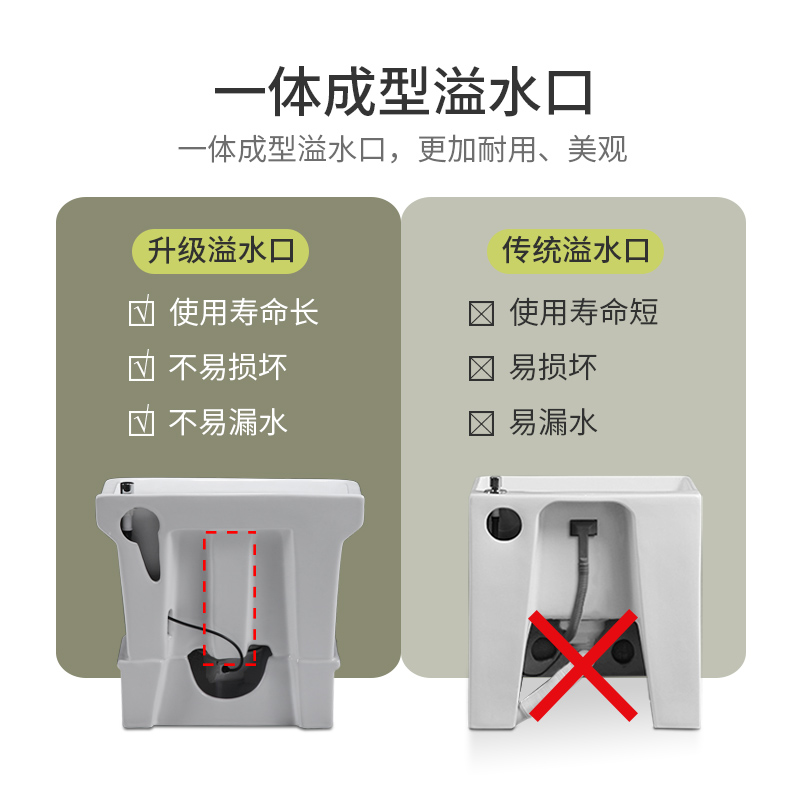 一体成型溢水口

一体成型溢水口，更加耐用、美观

升级溢水口

☑ 使用寿命长

☑ 不易损坏

☑ 不易漏水

传统溢水口

☒ 使用寿命短

☒ 易损坏

☒ 易漏水