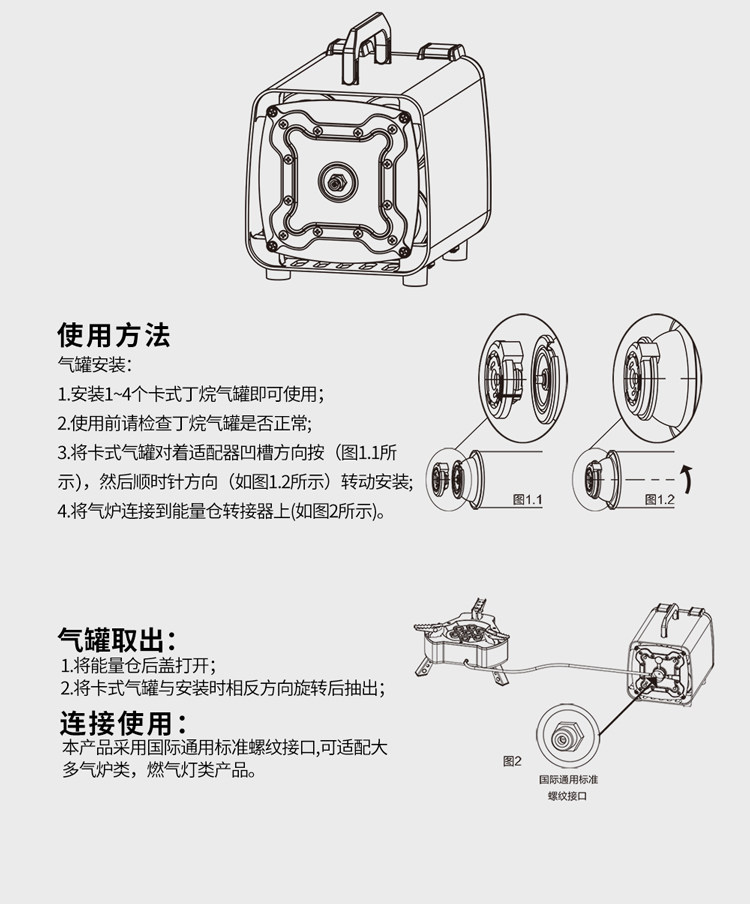 使用方法

气罐安装：

1.安装1~4个卡式丁烷气罐即可使用；

2.使用前请检查丁烷气罐是否正常；

3.将卡式气罐对着适配器凹槽方向按（图1.1所示），然后顺时针方向（如图1.2所示）转动安装；

4.将气炉连接到能量仓转接器上(如图2所示)。

图1.1

图1.2

气罐取出：

1.将能量仓后盖打开；

2.将卡式气罐与安装时相反方向旋转后抽出；

连接使用：

本产品采用国际通用标准螺纹接口,可适配大多气炉类，燃气灯类产品。

图2

国际通用标准螺纹接口