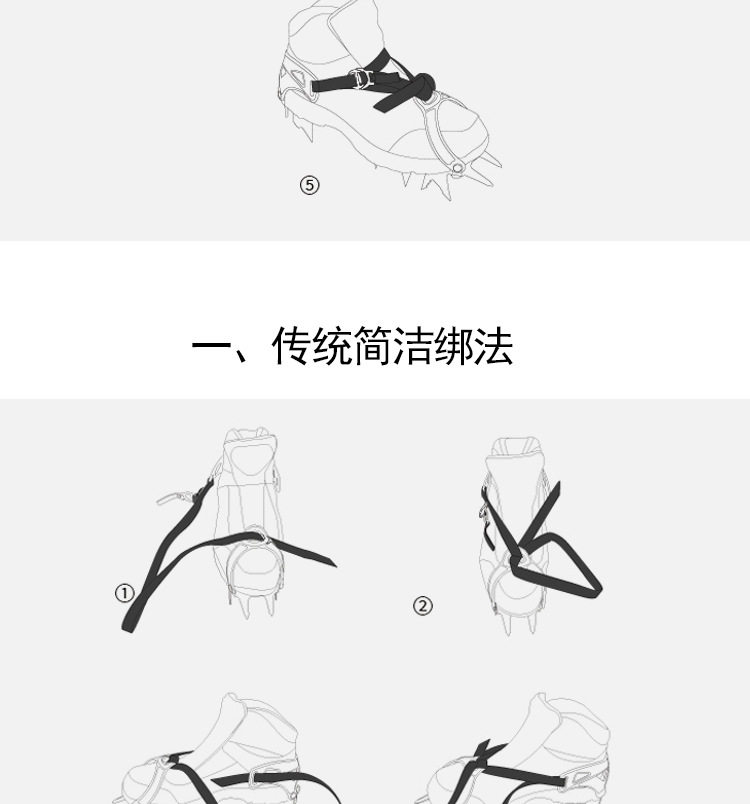 ⑤

一、传统简洁绑法

①

②