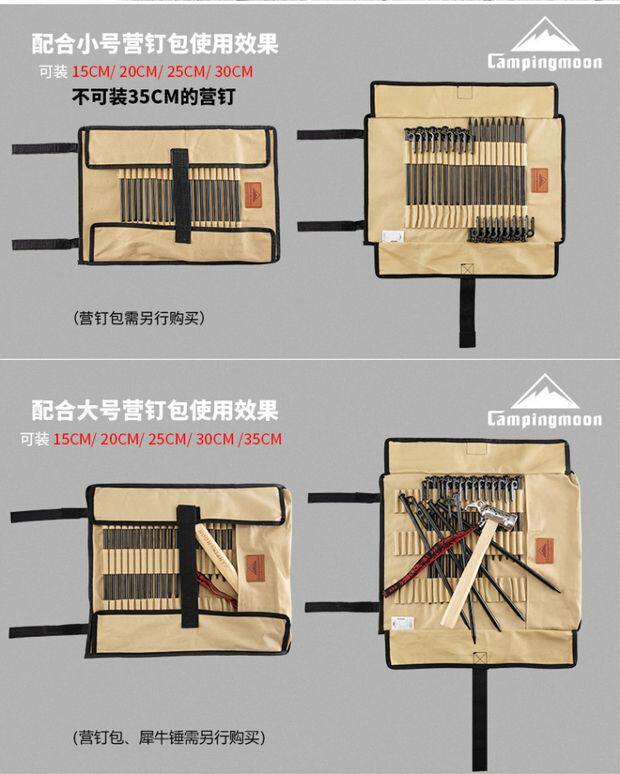 配合小号营钉包使用效果
可装 15CM/ 20CM/ 25CM/ 30CM
不可装35CM的营钉

Campingmoon

(营钉包需另行购买)

配合大号营钉包使用效果
可装 15CM/ 20CM/ 25CM/ 30CM /35CM

Campingmoon

(营钉包、犀牛锤需另行购买)