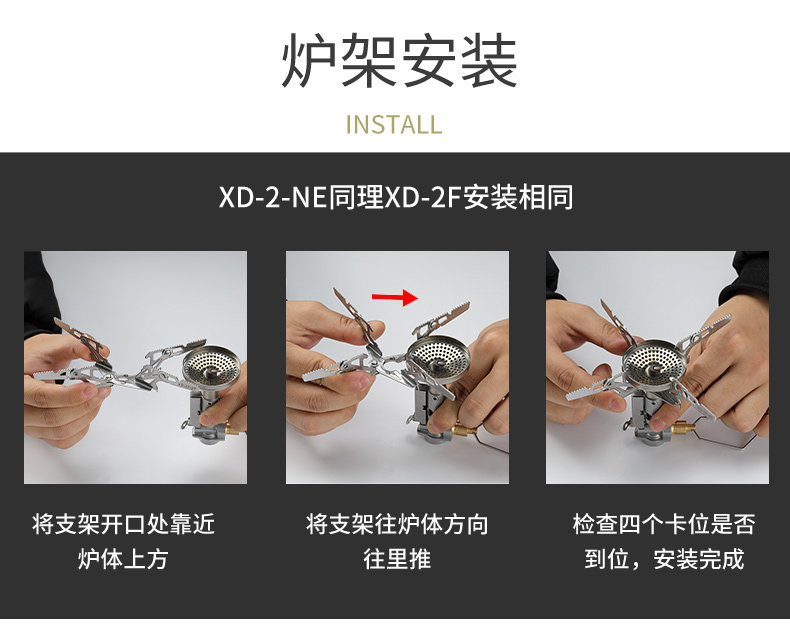 炉架安装

INSTALL

XD-2-NE同理XD-2F安装相同

将支架开口处靠近炉体上方

将支架往炉体方向往里推

检查四个卡位是否到位，安装完成