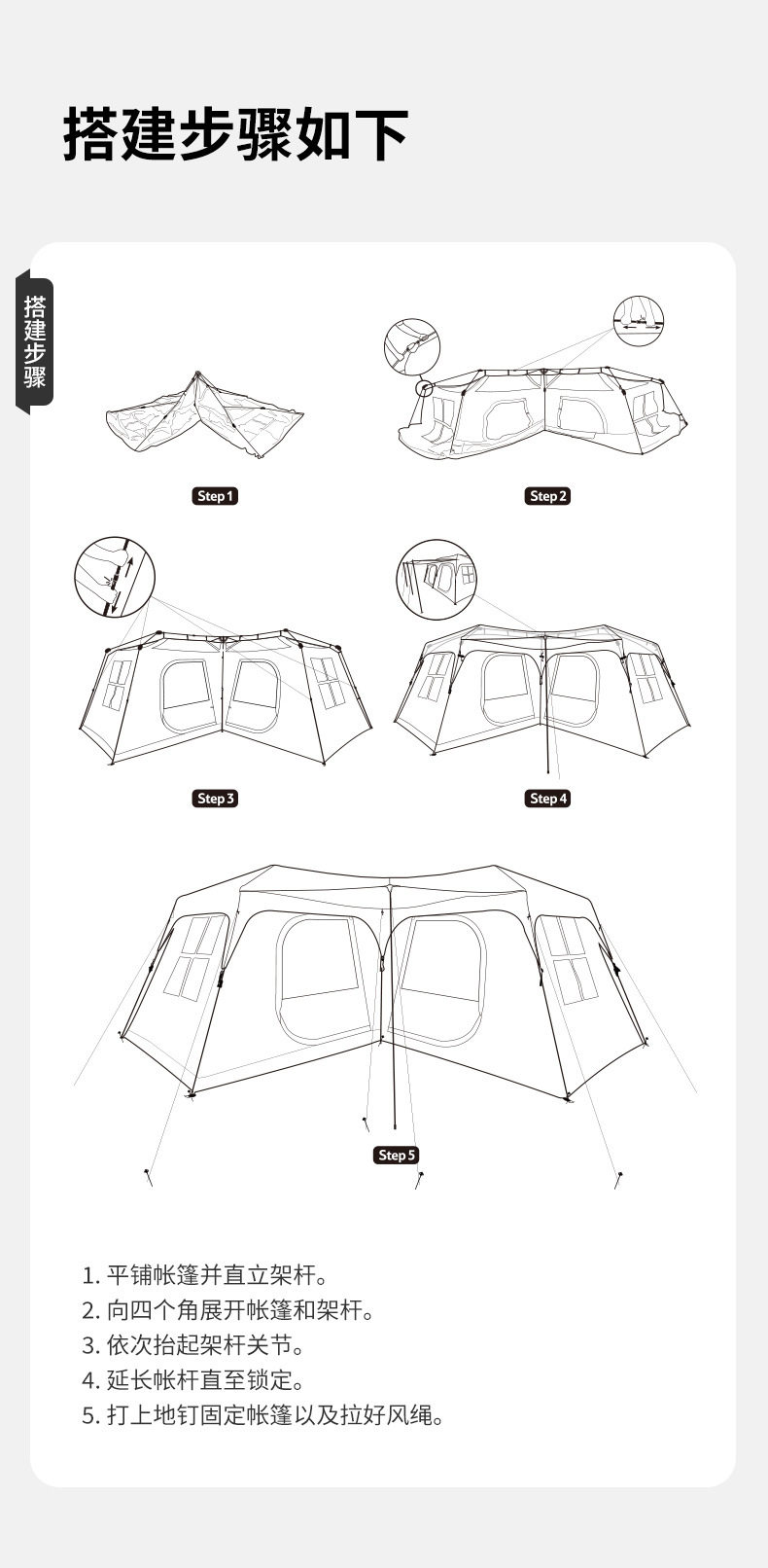 搭建步骤如下

搭建步骤

Step 1

Step 2

Step 3

Step 4

Step 5

1. 平铺帐篷并直立架杆。
2. 向四个角展开帐篷和架杆。
3. 依次抬起架杆关节。
4. 延长帐杆直至锁定。
5. 打上地钉固定帐篷以及拉好风绳。