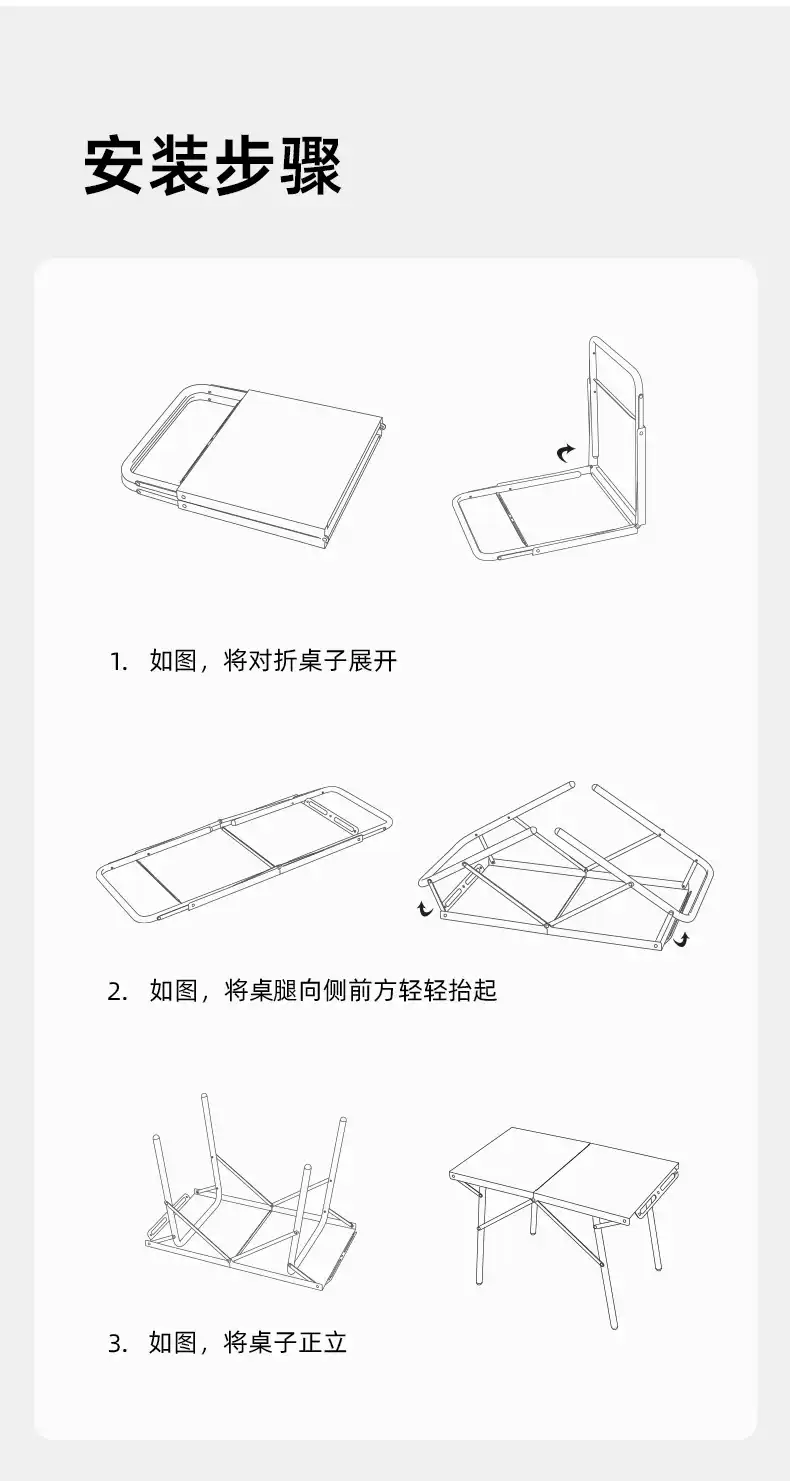 安装步骤

1. 如图，将对折桌子展开

2. 如图，将桌腿向侧前方轻轻抬起

3. 如图，将桌子正立