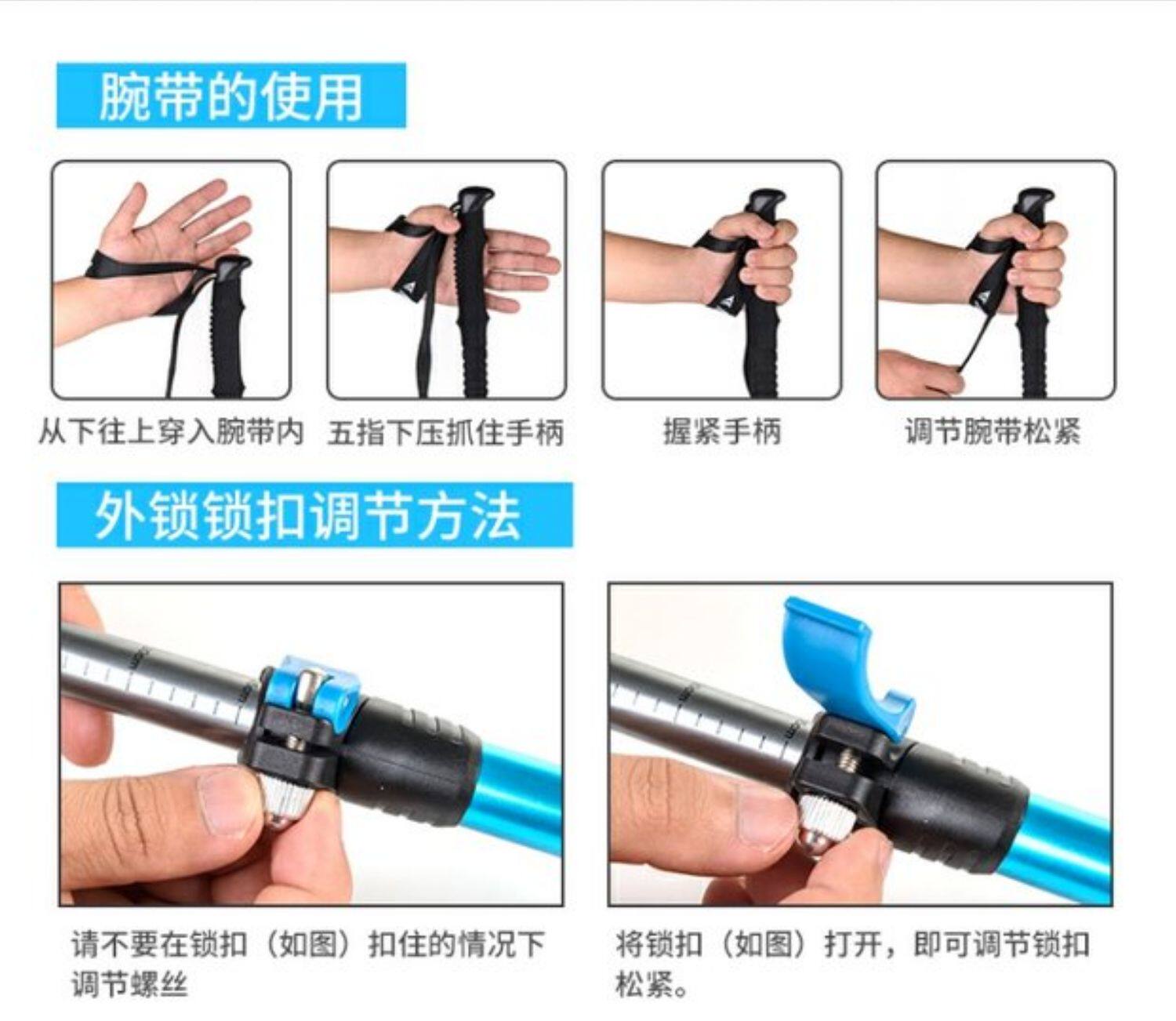 腕带的使用

从下往上穿入腕带内

五指下压抓住手柄

握紧手柄

调节腕带松紧

外锁锁扣调节方法

请不要在锁扣（如图）扣住的情况下调节螺丝

将锁扣（如图）打开，即可调节锁扣松紧。