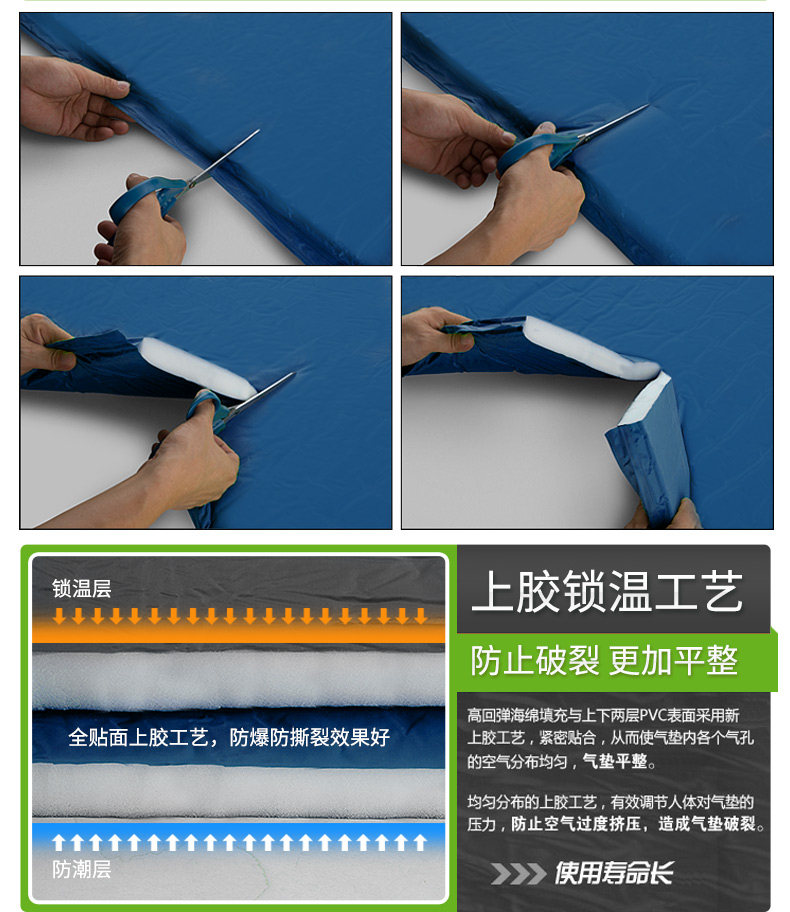 锁温层

全贴面上胶工艺，防爆防撕裂效果好

防潮层

上胶锁温工艺

防止破裂 更加平整

高回弹海绵填充与上下两层PVC表面采用新上胶工艺，紧密贴合，从而使气垫内各个气孔的空气分布均匀，气垫平整。

均匀分布的上胶工艺，有效调节人体对气垫的压力，防止空气过度挤压，造成气垫破裂。

使用寿命长