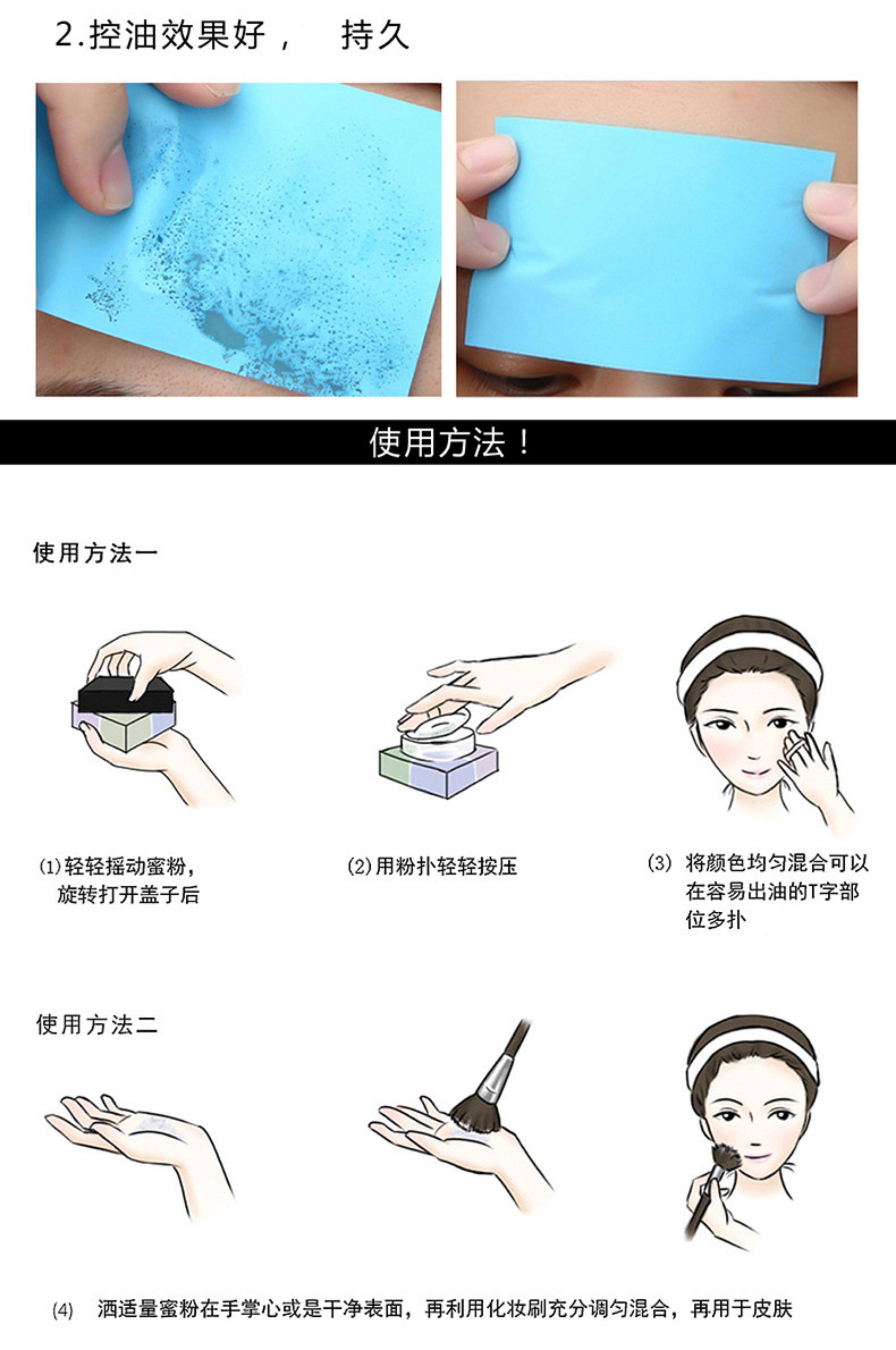 2.控油效果好，　持久

使用方法！

使用方法一

(1)轻轻摇动蜜粉，旋转打开盖子后

(2)用粉扑轻轻按压

(3) 将颜色均匀混合可以在容易出油的T字部位多扑

使用方法二

(4) 洒适量蜜粉在手掌心或是干净表面，再利用化妆刷充分调匀混合，再用于皮肤