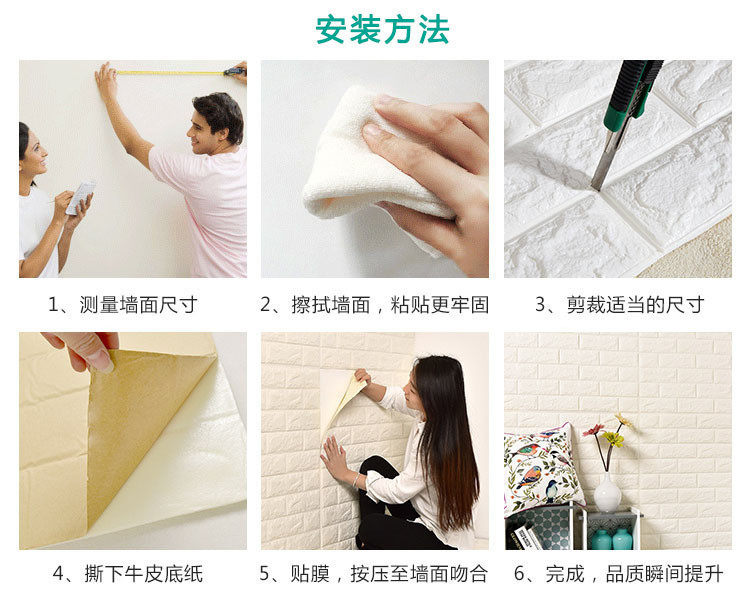 安装方法

1、测量墙面尺寸

2、擦拭墙面，粘贴更牢固

3、剪裁适当的尺寸

4、撕下牛皮底纸

5、贴膜，按压至墙面吻合

6、完成，品质瞬间提升