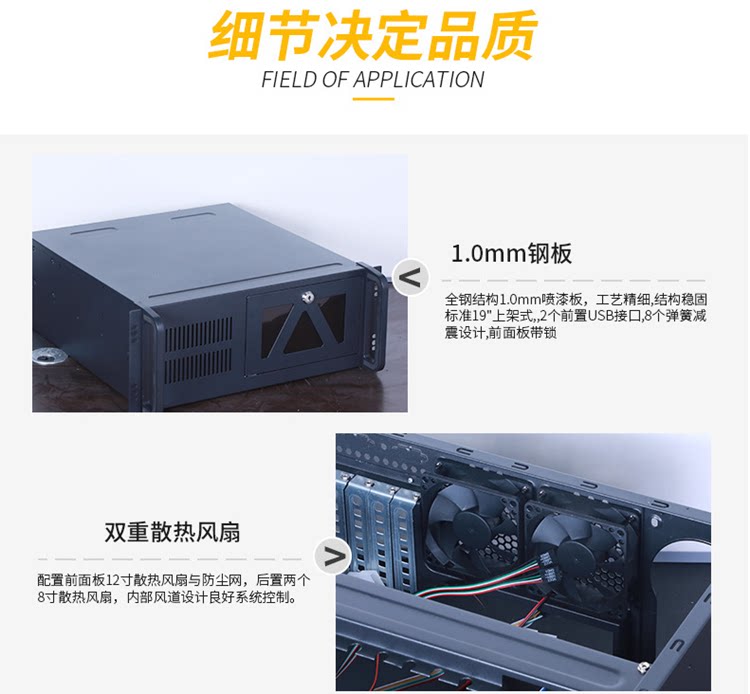 细节决定品质
FIELD OF APPLICATION

<
1.0mm钢板

全钢结构1.0mm喷漆板，工艺精细,结构稳固标准19"上架式,,2个前置USB接口,8个弹簧减震设计,前面板带锁

双重散热风扇
>

配置前面板12寸散热风扇与防尘网，后置两个8寸散热风扇，内部风道设计良好系统控制。