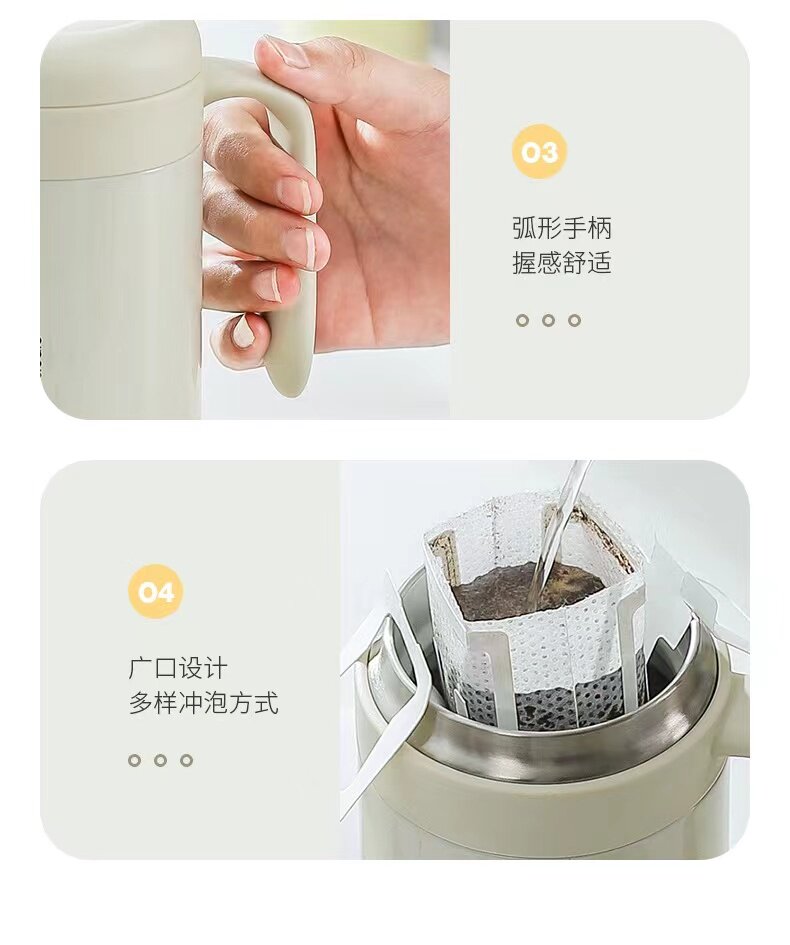 03

弧形手柄
握感舒适

04

广口设计
多样冲泡方式