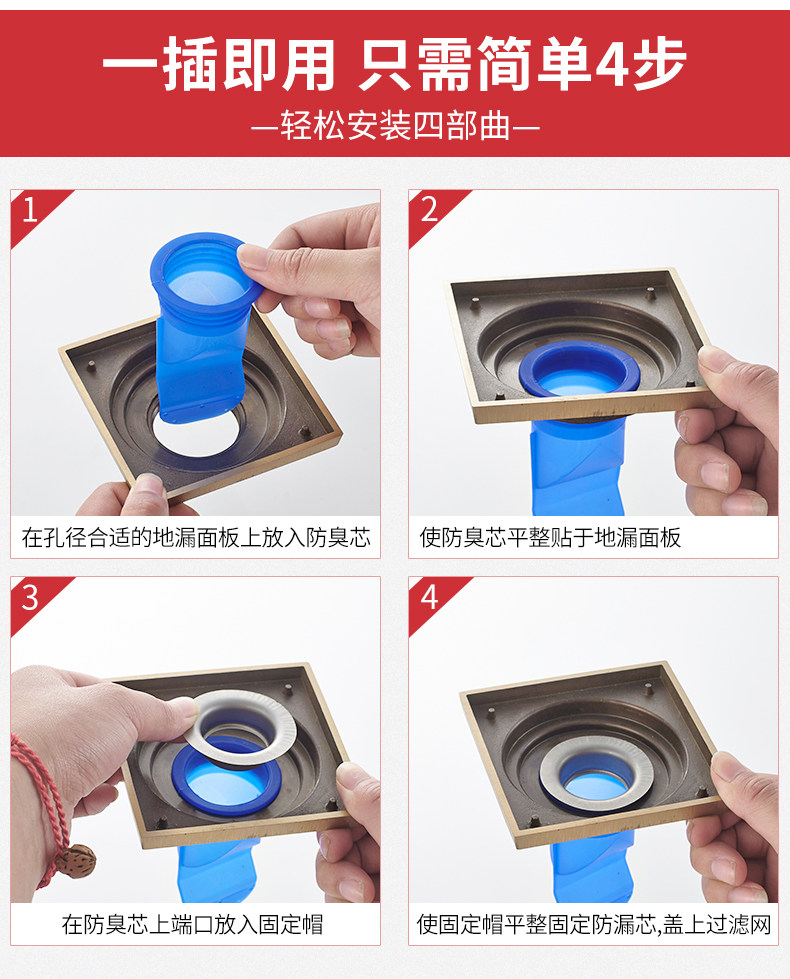 一插即用 只需简单4步

—轻松安装四部曲—

1

在孔径合适的地漏面板上放入防臭芯

2

使防臭芯平整贴于地漏面板

3

在防臭芯上端口放入固定帽

4

使固定帽平整固定防漏芯,盖上过滤网