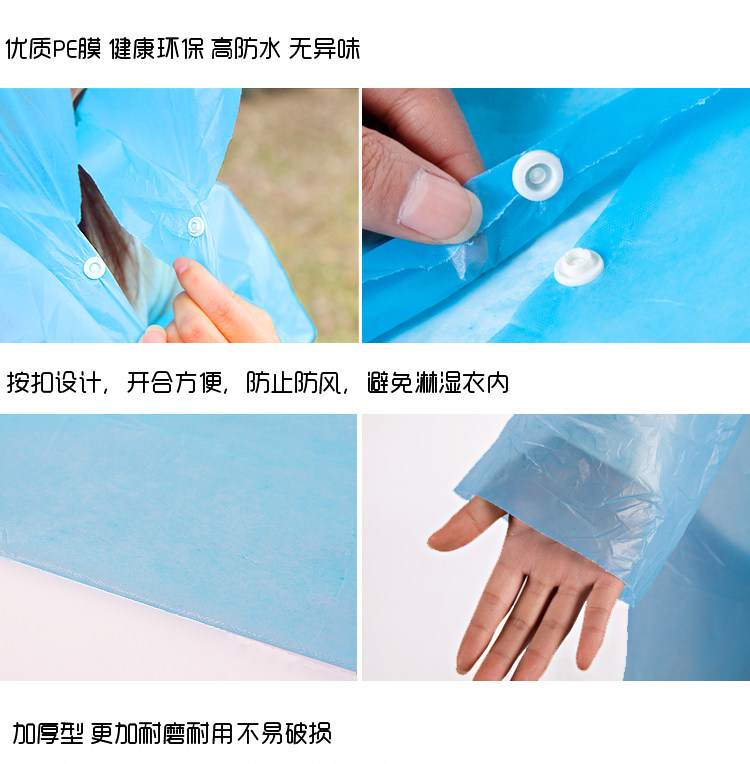 优质PE膜 健康环保 高防水 无异味

按扣设计，开合方便，防止防风，避免淋湿衣内

加厚型 更加耐磨耐用不易破损