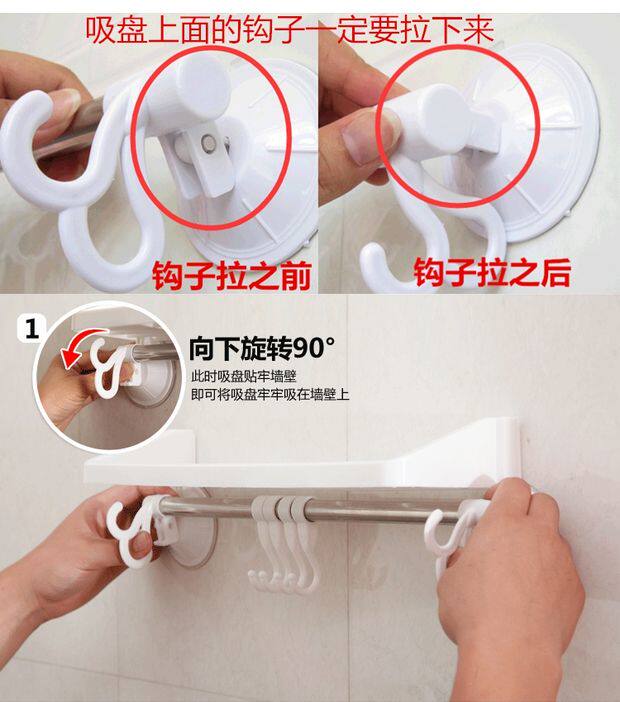 吸盘上面的钩子一定要拉下来

钩子拉之前

钩子拉之后

1

向下旋转90°

此时吸盘贴牢墙壁
即可将吸盘牢牢吸在墙壁上