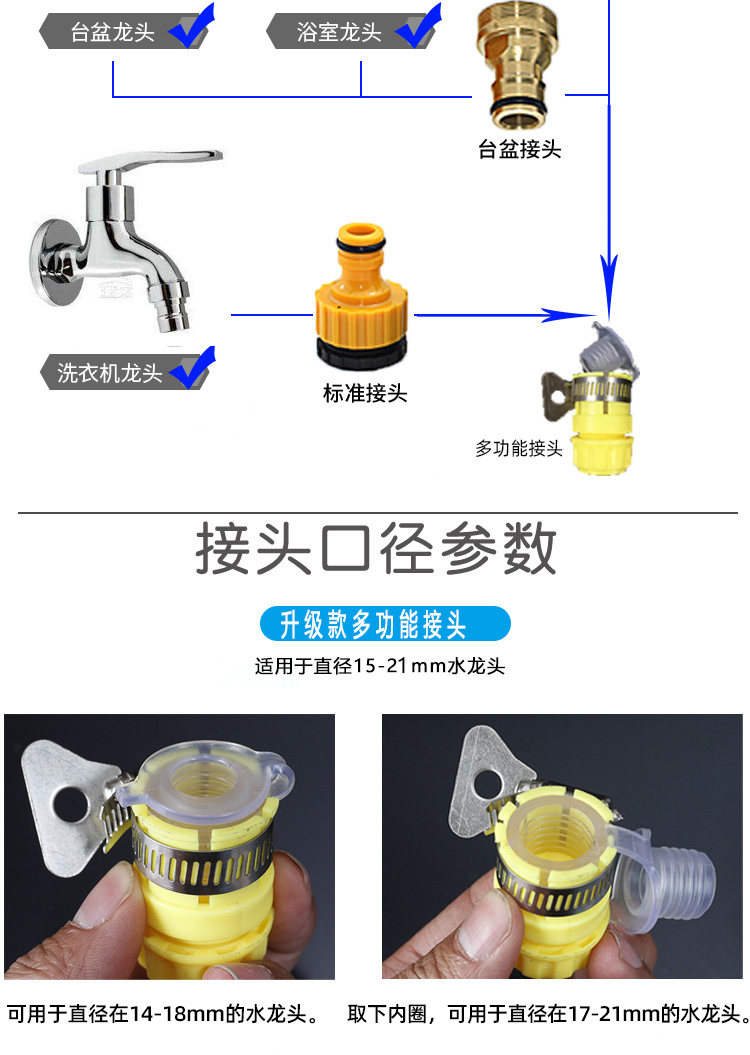 台盆龙头

浴室龙头

台盆接头

洗衣机龙头

标准接头

多功能接头

接头口径参数

升级款多功能接头

适用于直径15-21mm水龙头

可用于直径在14-18mm的水龙头。

取下内圈，可用于直径在17-21mm的水龙头。