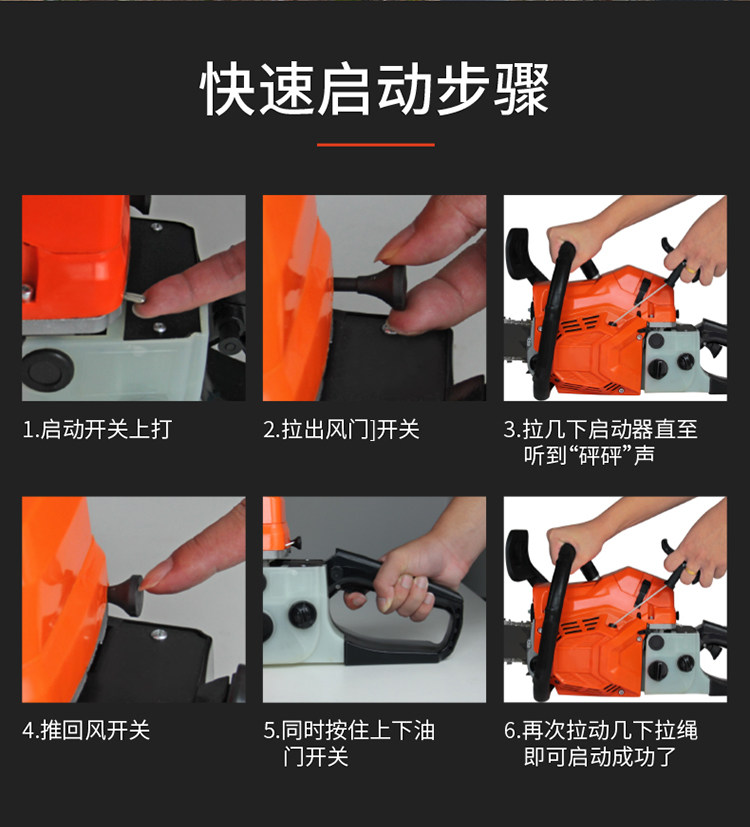 快速启动步骤

1.启动开关上打

2.拉出风门]开关

3.拉几下启动器直至听到“砰砰”声

4.推回风开关

5.同时按住上下油门开关

6.再次拉动几下拉绳即可启动成功了