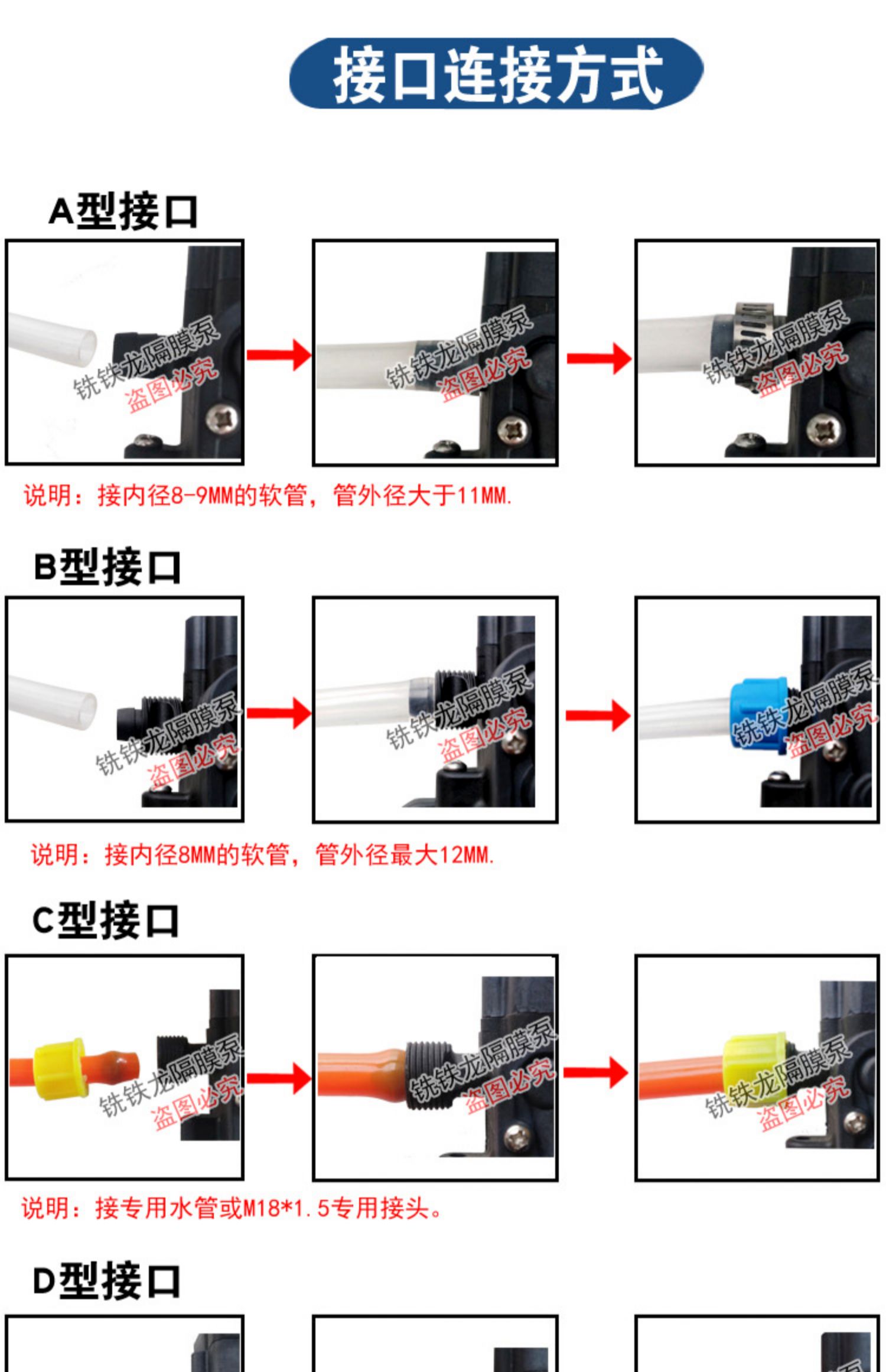 接口连接方式

A型接口

铣铁龙隔膜泵
盗图必究

铣铁龙隔膜泵
盗图必究

铣铁龙隔膜泵
盗图必究

说明：接内径8-9MM的软管，管外径大于11MM.

B型接口

铣铁龙隔膜泵
盗图必究

铣铁龙隔膜泵
盗图必究

铣铁龙隔膜泵
盗图必究

说明：接内径8MM的软管，管外径最大12MM.

C型接口

铣铁龙隔膜泵
盗图必究

铣铁龙隔膜泵
盗图必究

铣铁龙隔膜泵
盗图必究

说明：接专用水管或M18*1.5专用接头。

D型接口