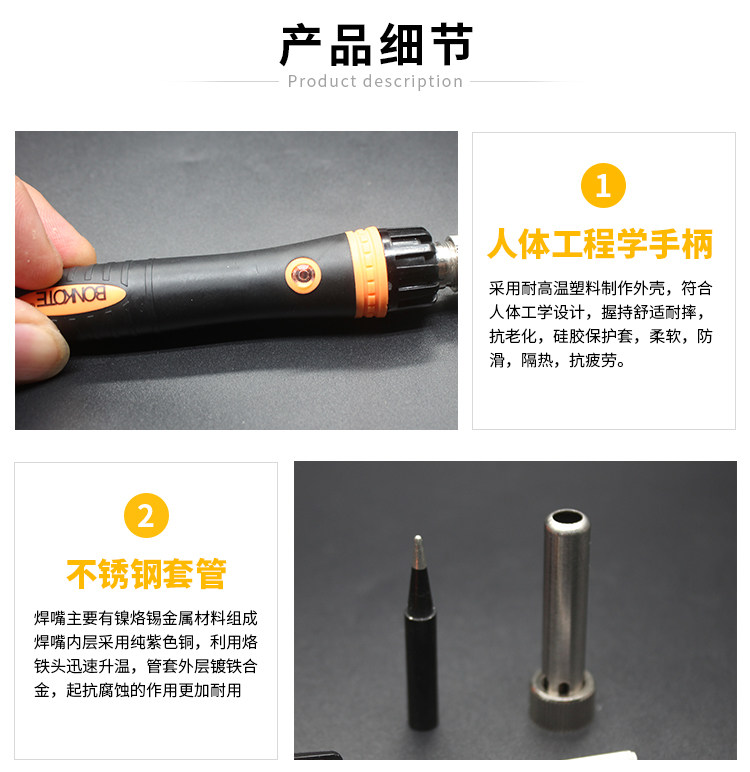 产品细节

Product description

BONKOTE

1

人体工程学手柄

采用耐高温塑料制作外壳，符合人体工学设计，握持舒适耐摔，抗老化，硅胶保护套，柔软，防滑，隔热，抗疲劳。

2

不锈钢套管

焊嘴主要有镍烙锡金属材料组成焊嘴内层采用纯紫色铜，利用烙铁头迅速升温，管套外层镀铁合金，起抗腐蚀的作用更加耐用