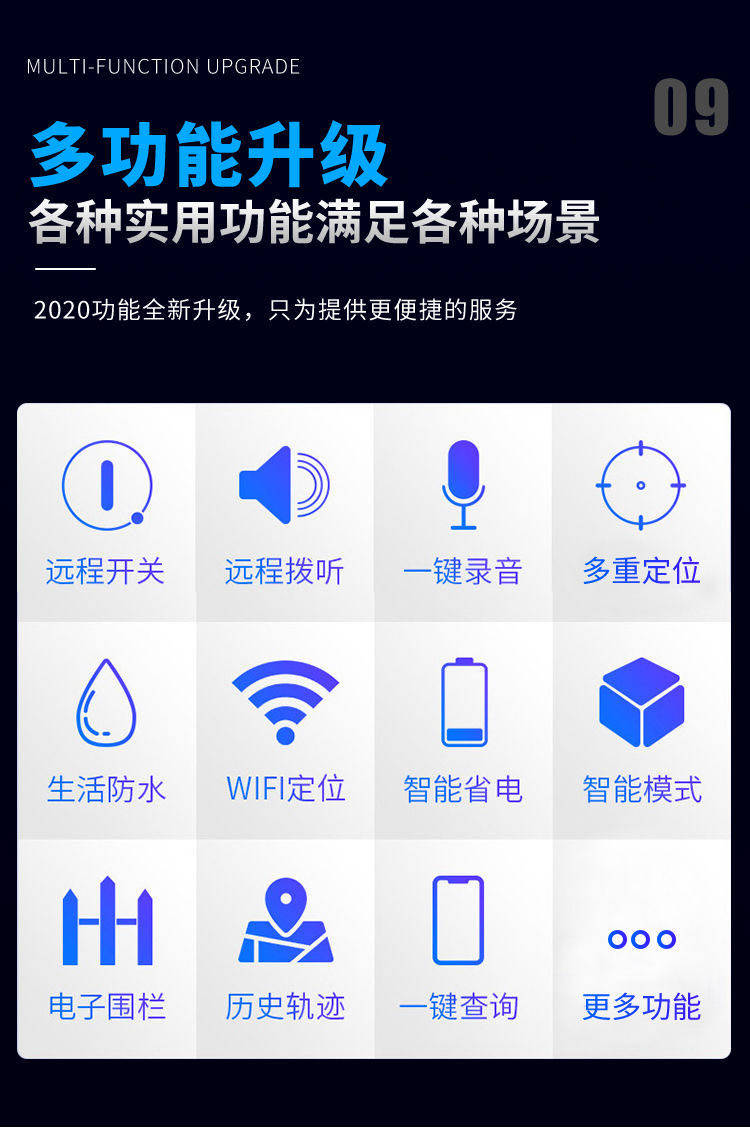 MULTI-FUNCTION UPGRADE

09

多功能升级

各种实用功能满足各种场景

2020功能全新升级，只为提供更便捷的服务

远程开关

远程拨听

一键录音

多重定位

生活防水

WIFI定位

智能省电

智能模式

电子围栏

历史轨迹

一键查询

更多功能