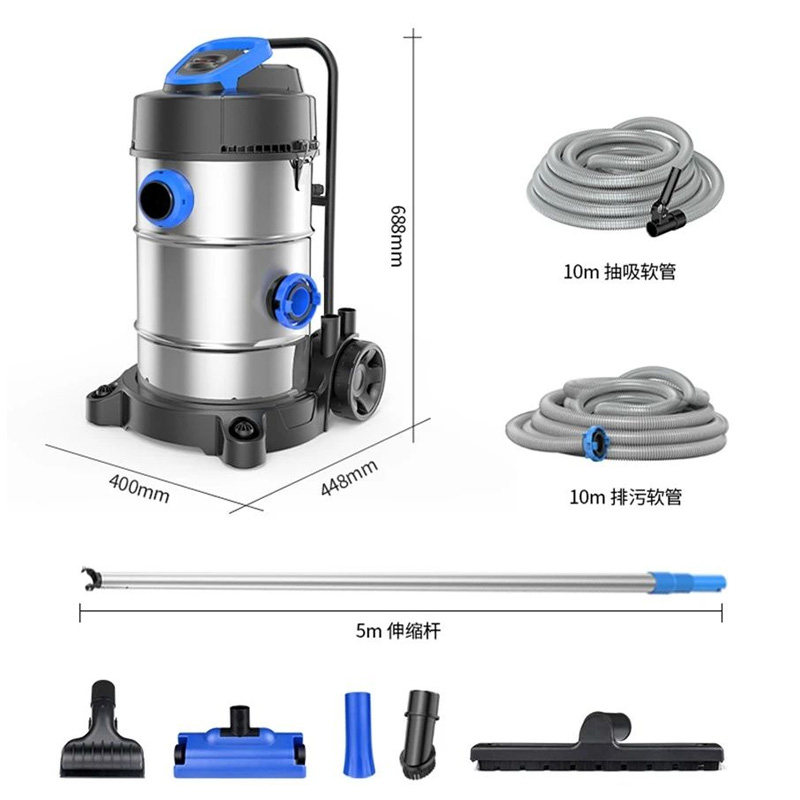 688mm

400mm

448mm

10m 抽吸软管

10m 排污软管

5m 伸缩杆