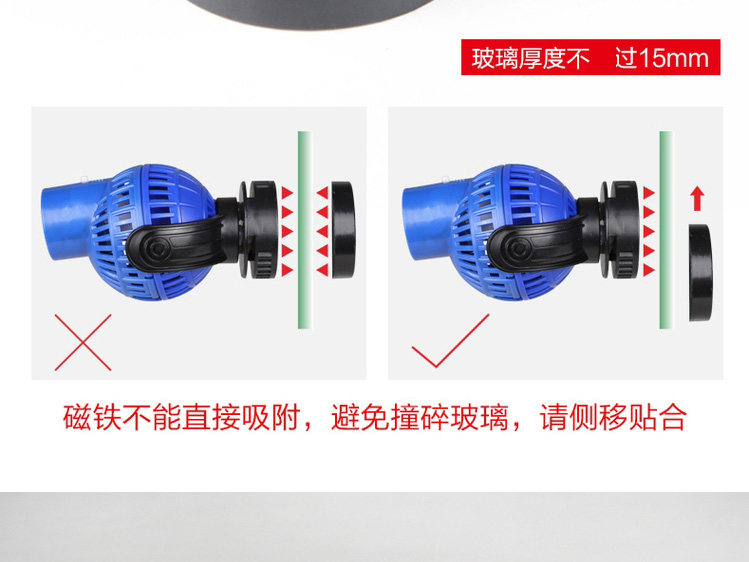 玻璃厚度不 过15mm

磁铁不能直接吸附，避免撞碎玻璃，请侧移贴合