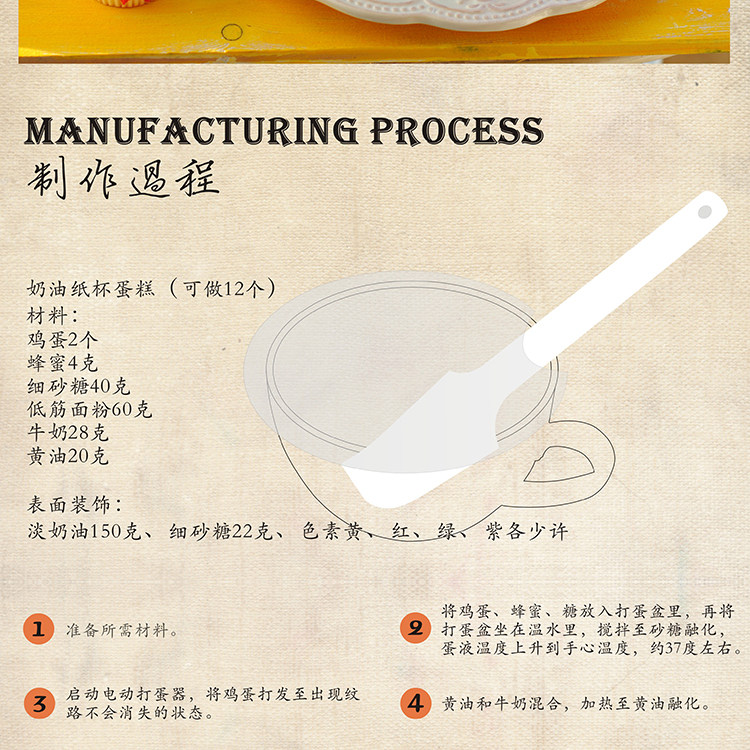 MANUFACTURING PROCESS
制作過程

奶油纸杯蛋糕（可做12个）
材料：
鸡蛋2个
蜂蜜4克
细砂糖40克
低筋面粉60克
牛奶28克
黄油20克

表面装饰：
淡奶油150克、细砂糖22克、色素黄、红、绿、紫各少许

1 准备所需材料。

2 将鸡蛋、蜂蜜、糖放入打蛋盆里，再将打蛋盆坐在温水里，搅拌至砂糖融化，蛋液温度上升到手心温度，约37度左右。

3 启动电动打蛋器，将鸡蛋打发至出现纹路不会消失的状态。

4 黄油和牛奶混合，加热至黄油融化。