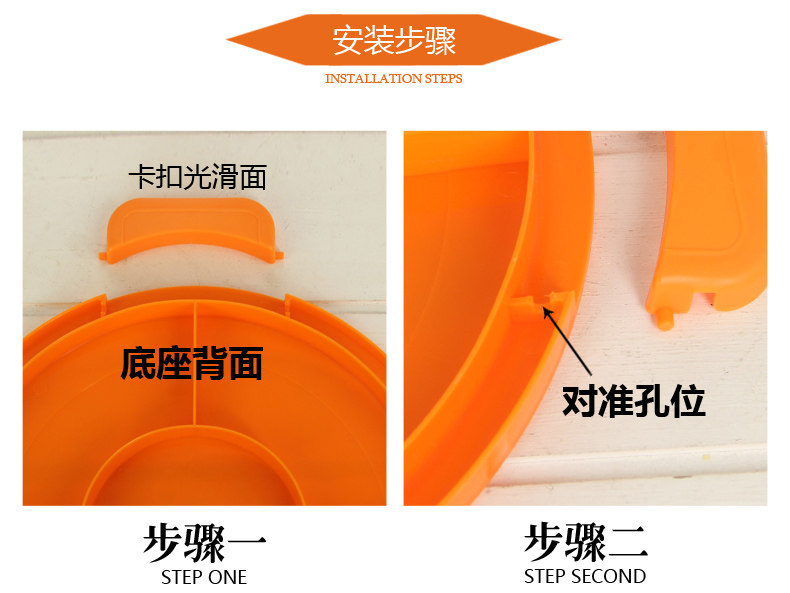 安装步骤
INSTALLATION STEPS

卡扣光滑面

底座背面

对准孔位

步骤一
STEP ONE

步骤二
STEP SECOND