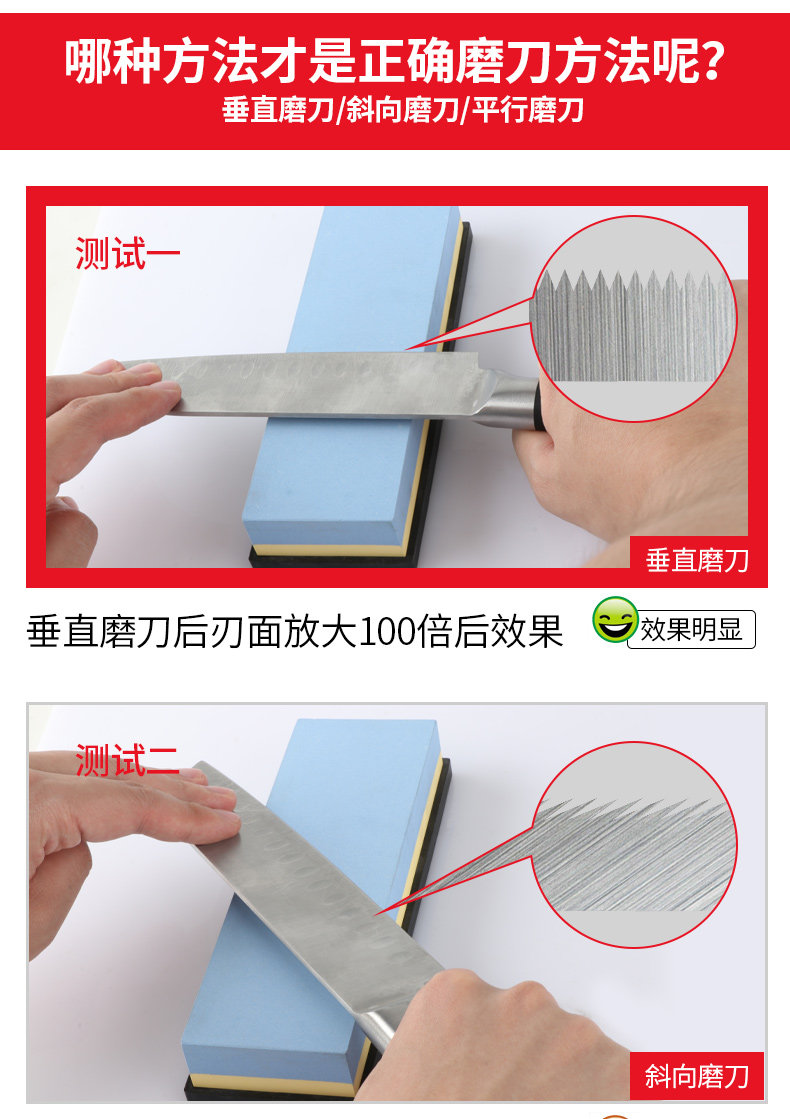 哪种方法才是正确磨刀方法呢？
垂直磨刀/斜向磨刀/平行磨刀

测试一

垂直磨刀

垂直磨刀后刃面放大100倍后效果

效果明显

测试二

斜向磨刀