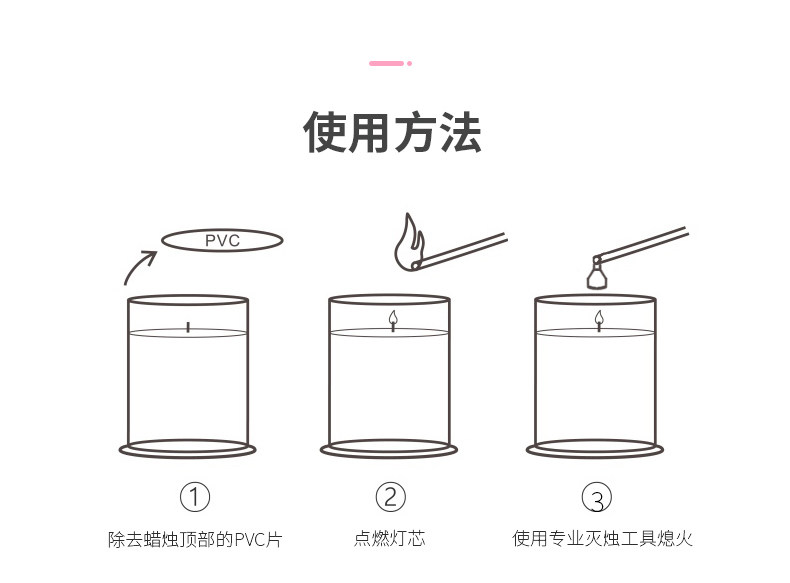 使用方法

PVC

①
除去蜡烛顶部的PVC片

②
点燃灯芯

③
使用专业灭烛工具熄火