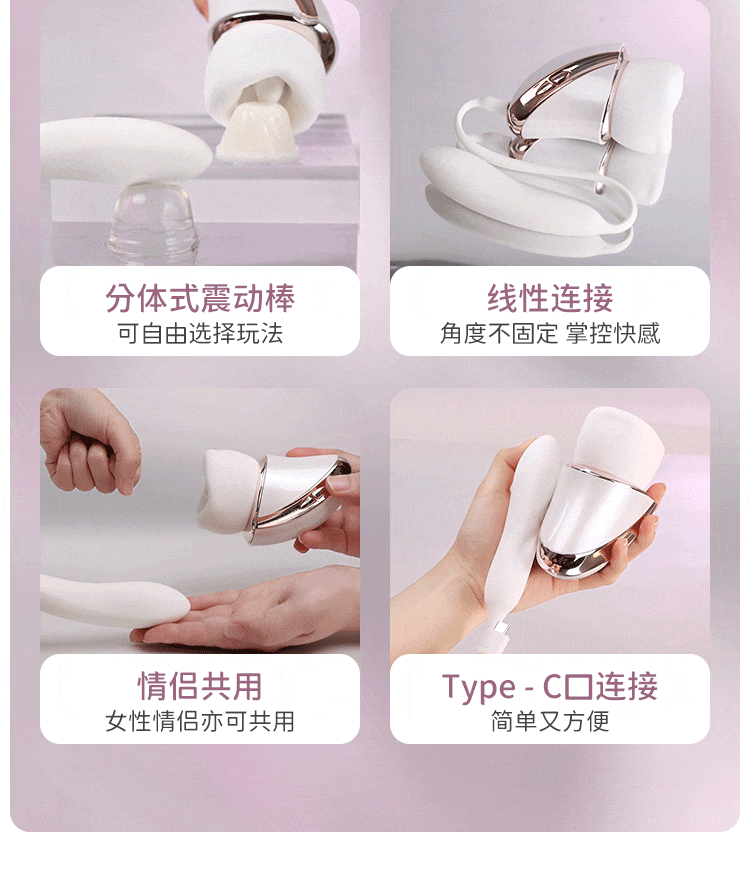 分体式震动棒
可自由选择玩法

线性连接
角度不固定 掌控快感

情侣共用
女性情侣亦可共用

Type - C口连接
简单又方便