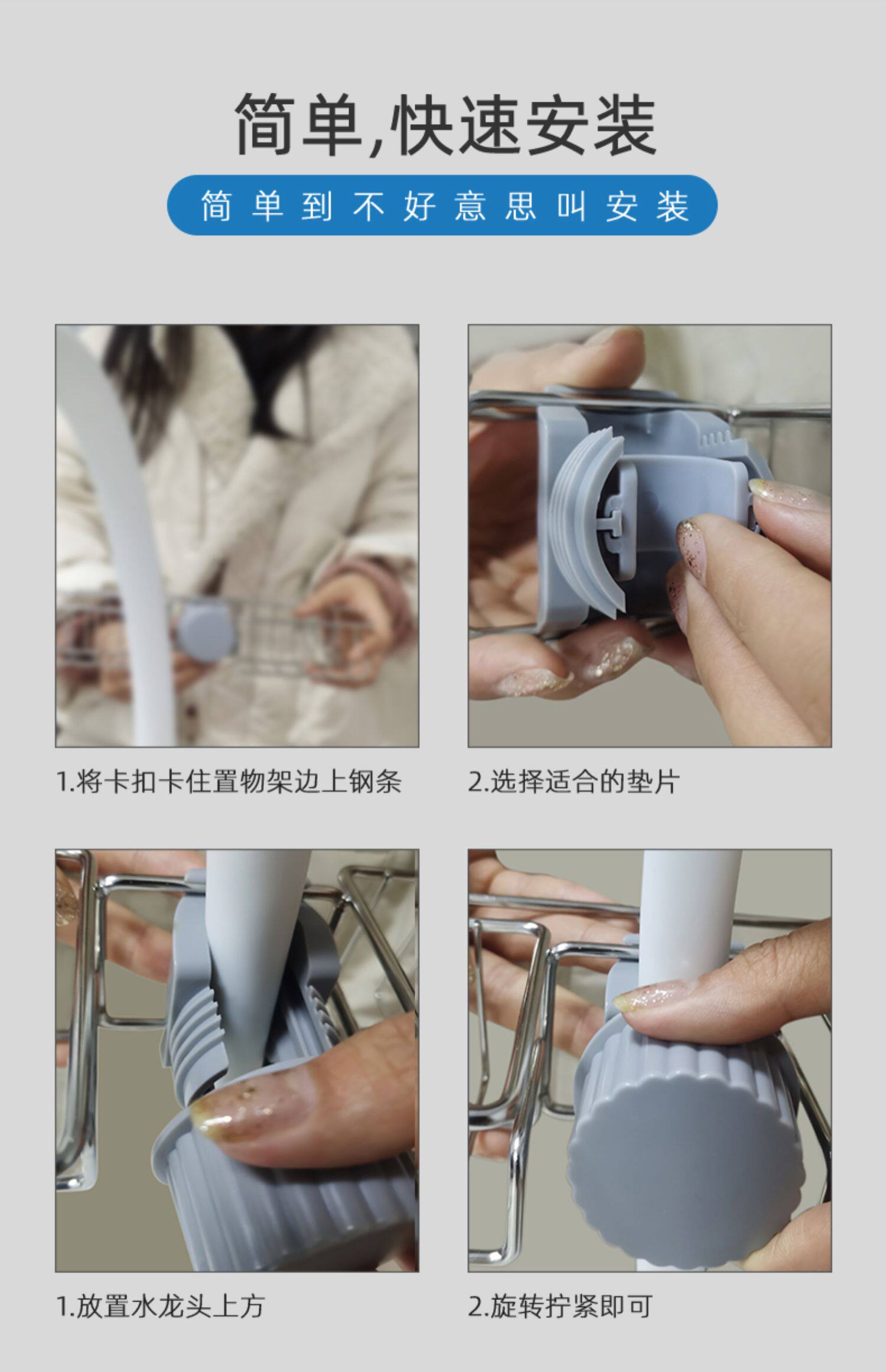 简单,快速安装

简单到不好意思叫安装

1.将卡扣卡住置物架边上钢条

2.选择适合的垫片

1.放置水龙头上方

2.旋转拧紧即可