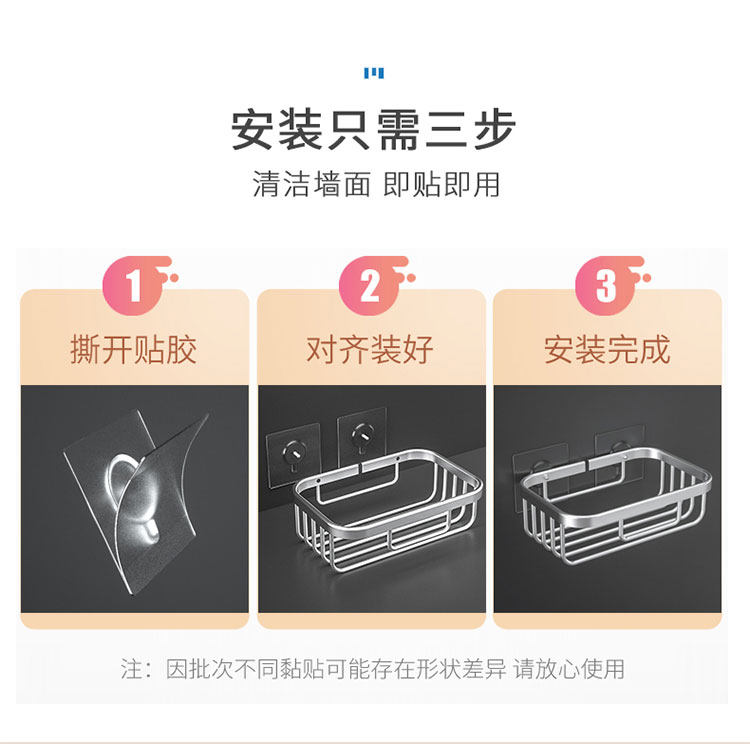 安装只需三步

清洁墙面 即贴即用

1

撕开贴胶

2

对齐装好

3

安装完成

注：因批次不同黏贴可能存在形状差异 请放心使用