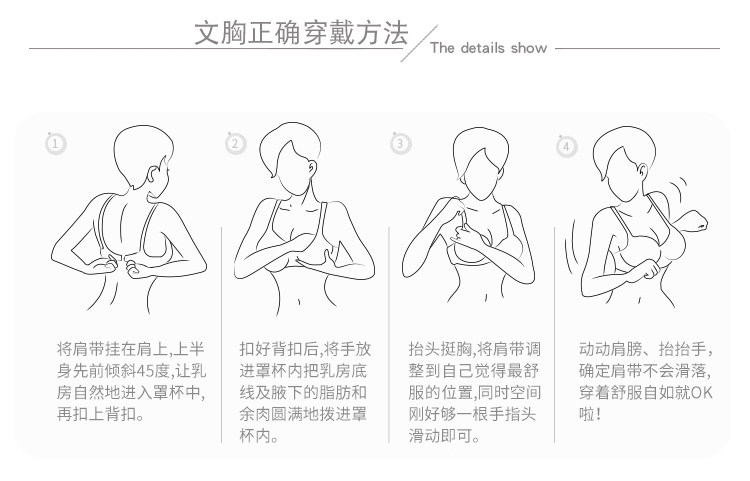 文胸正确穿戴方法

The details show

1

将肩带挂在肩上,上半身先前倾斜45度,让乳房自然地进入罩杯中,再扣上背扣。

2

扣好背扣后,将手放进罩杯内把乳房底线及腋下的脂肪和余肉圆满地拨进罩杯内。

3

抬头挺胸,将肩带调整到自己觉得最舒服的位置,同时空间刚好够一根手指头滑动即可。

4

动动肩膀、抬抬手,确定肩带不会滑落,穿着舒服自如就OK啦!