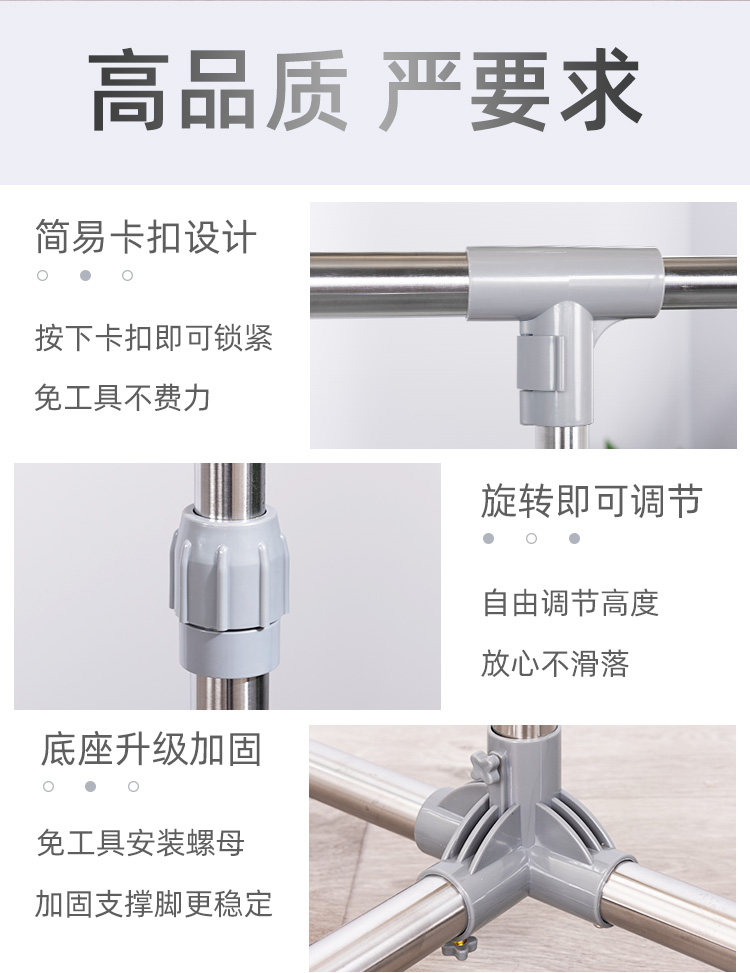 高品质 严要求

简易卡扣设计

按下卡扣即可锁紧

免工具不费力

旋转即可调节

自由调节高度

放心不滑落

底座升级加固

免工具安装螺母

加固支撑脚更稳定