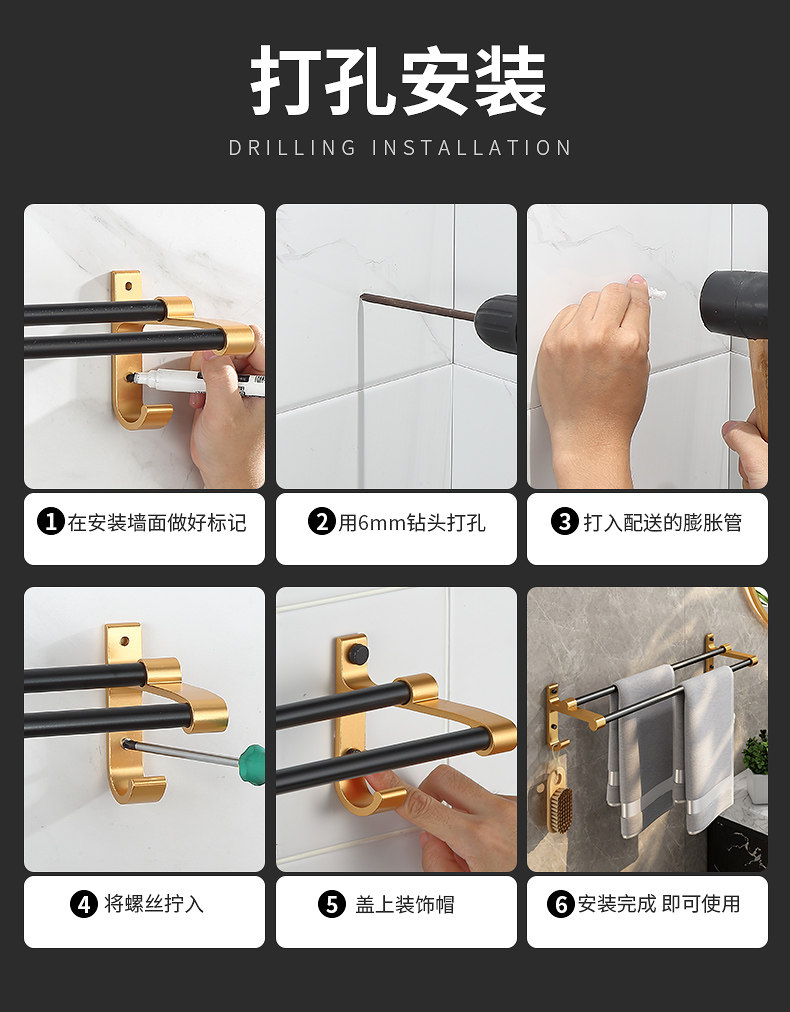 打孔安装

DRILLING INSTALLATION

❶在安装墙面做好标记

❷用6mm钻头打孔

❸打入配送的膨胀管

❹将螺丝拧入

❺盖上装饰帽

❻安装完成 即可使用