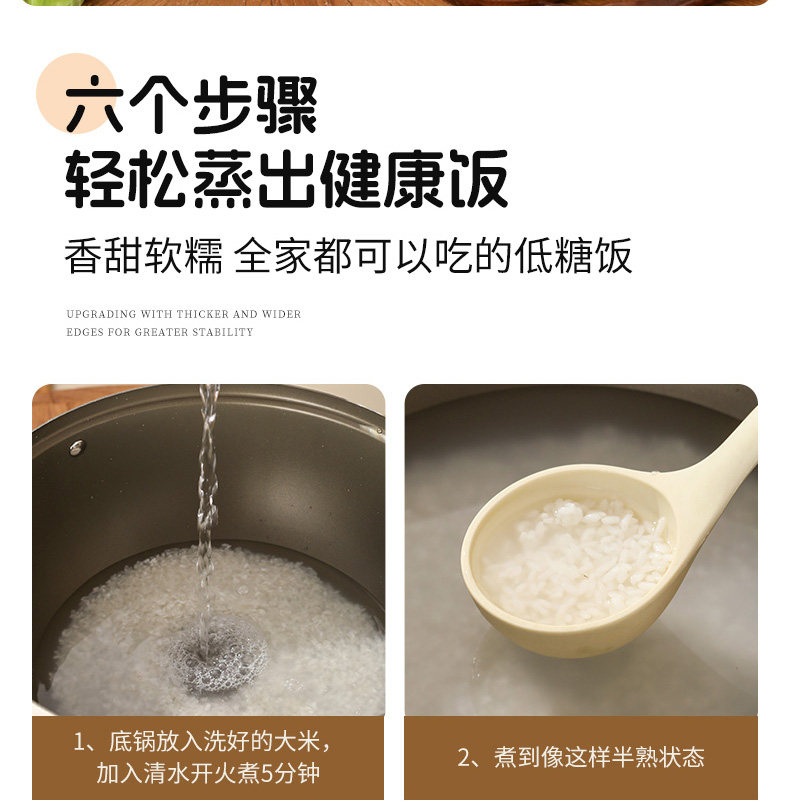 六个步骤
轻松蒸出健康饭

香甜软糯 全家都可以吃的低糖饭

UPGRADING WITH THICKER AND WIDER EDGES FOR GREATER STABILITY

1、底锅放入洗好的大米，加入清水开火煮5分钟

2、煮到像这样半熟状态