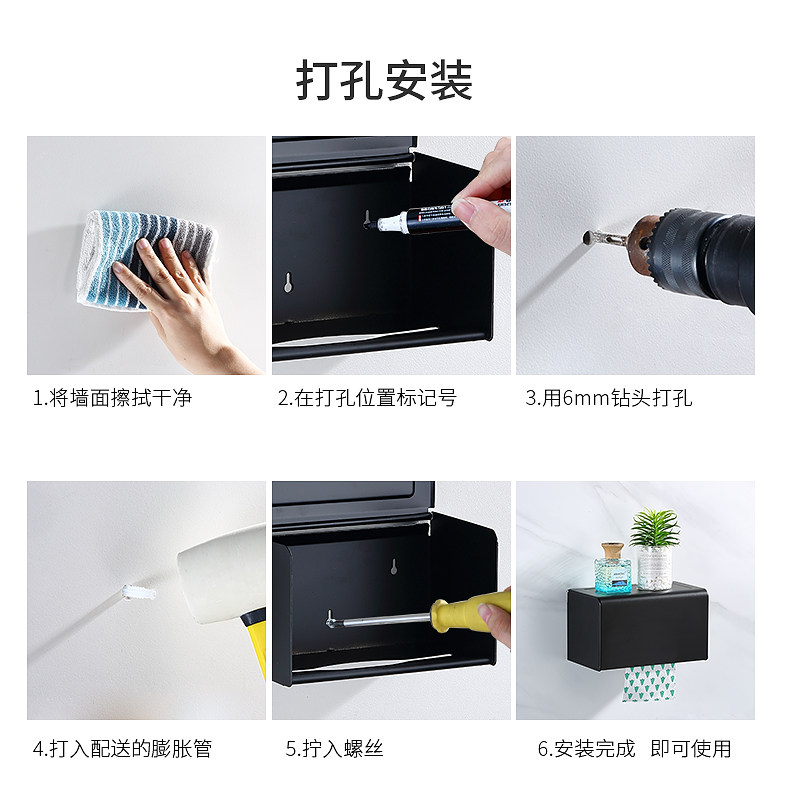 打孔安装

1.将墙面擦拭干净

2.在打孔位置标记号

3.用6mm钻头打孔

4.打入配送的膨胀管

5.拧入螺丝

6.安装完成 即可使用